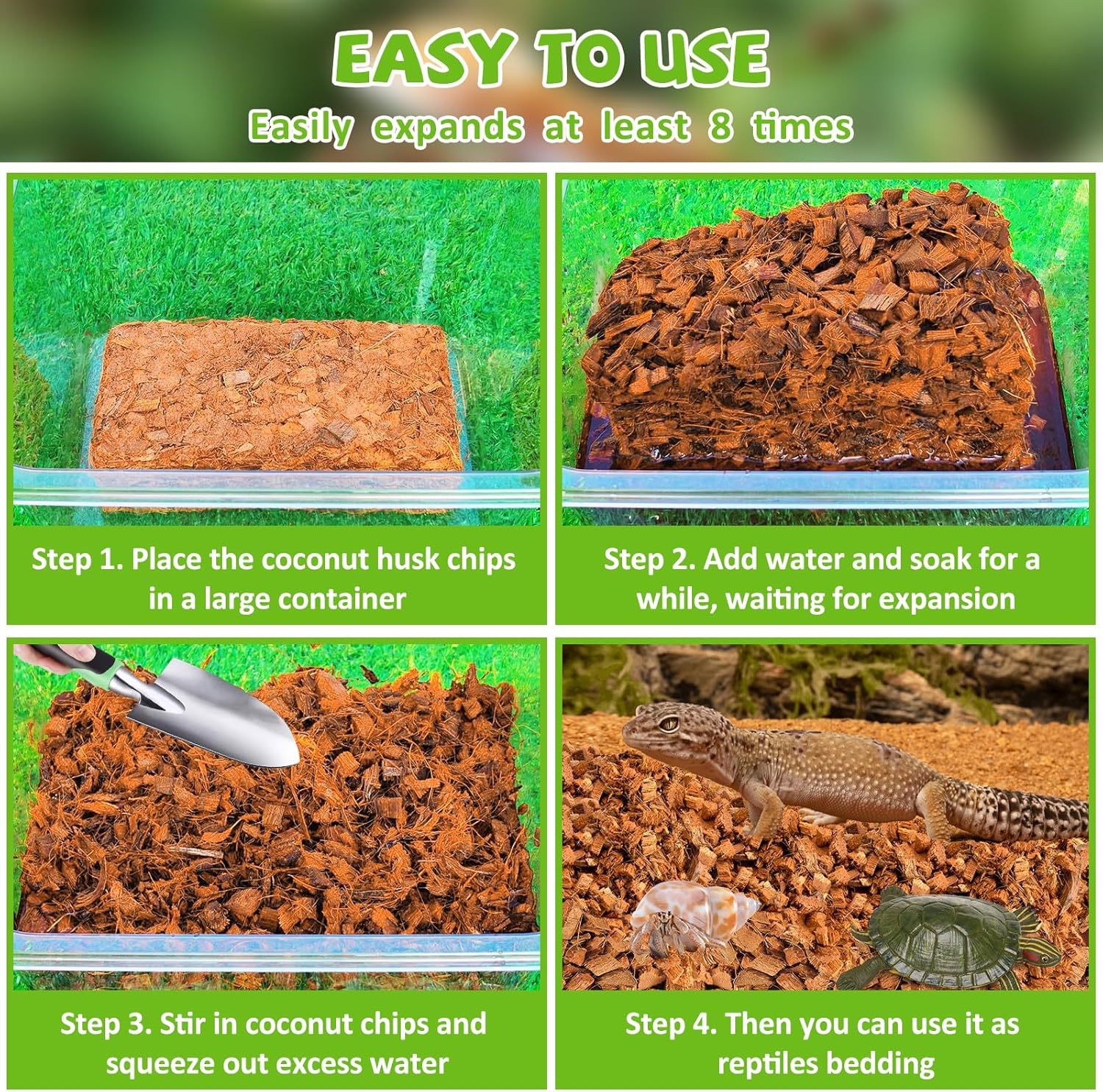 EASY TO USE

Easily expands at least 8 times

Step 1. Place the coconut husk chips in a large container

Step 2. Add water and soak for a while, waiting for expansion

Step 3. Stir in coconut chips and squeeze out excess water

Step 4. Then you can use it as reptiles bedding