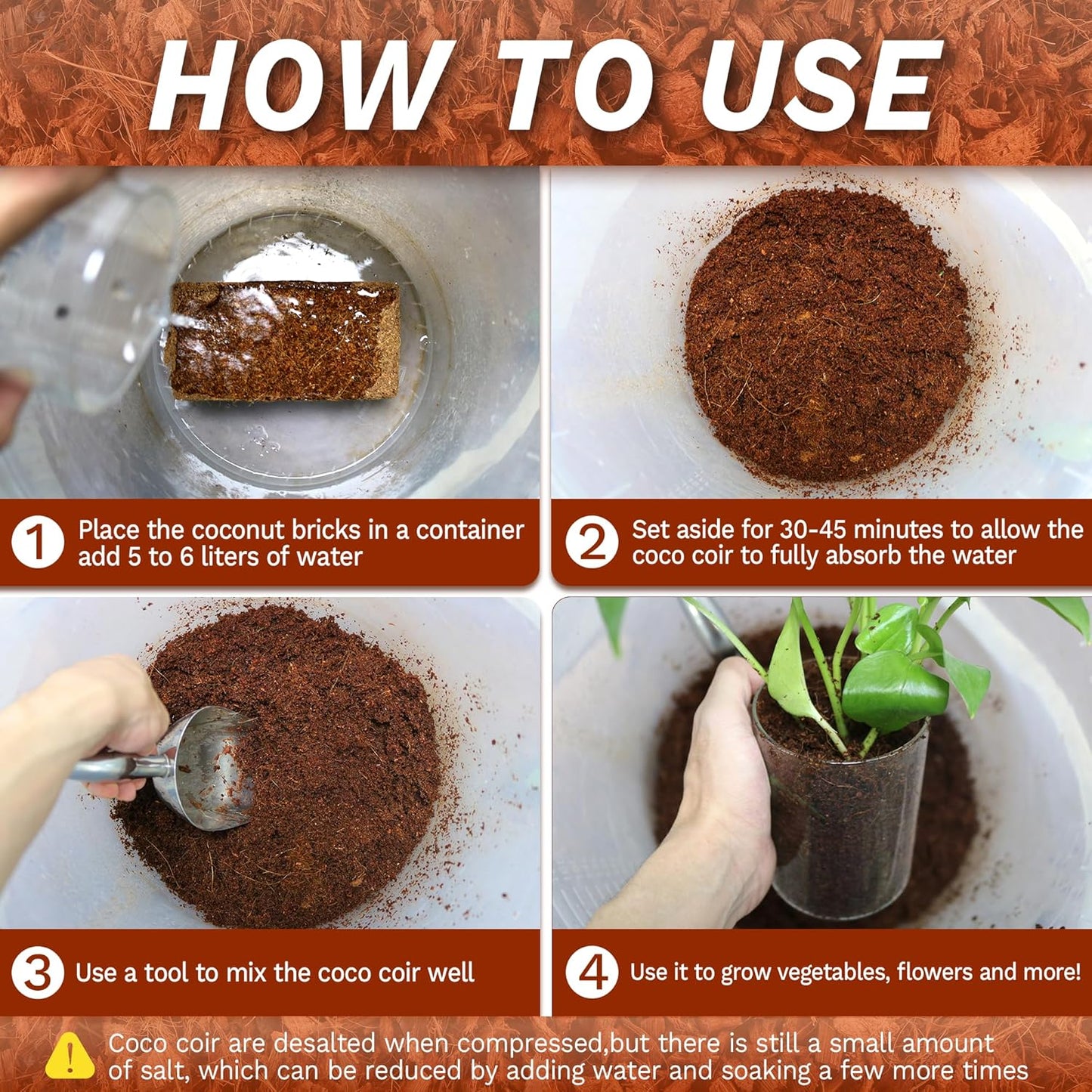 HOW TO USE

1 Place the coconut bricks in a container add 5 to 6 liters of water

2 Set aside for 30-45 minutes to allow the coco coir to fully absorb the water

3 Use a tool to mix the coco coir well

4 Use it to grow vegetables, flowers and more!

! Coco coir are desalted when compressed,but there is still a small amount of salt, which can be reduced by adding water and soaking a few more times