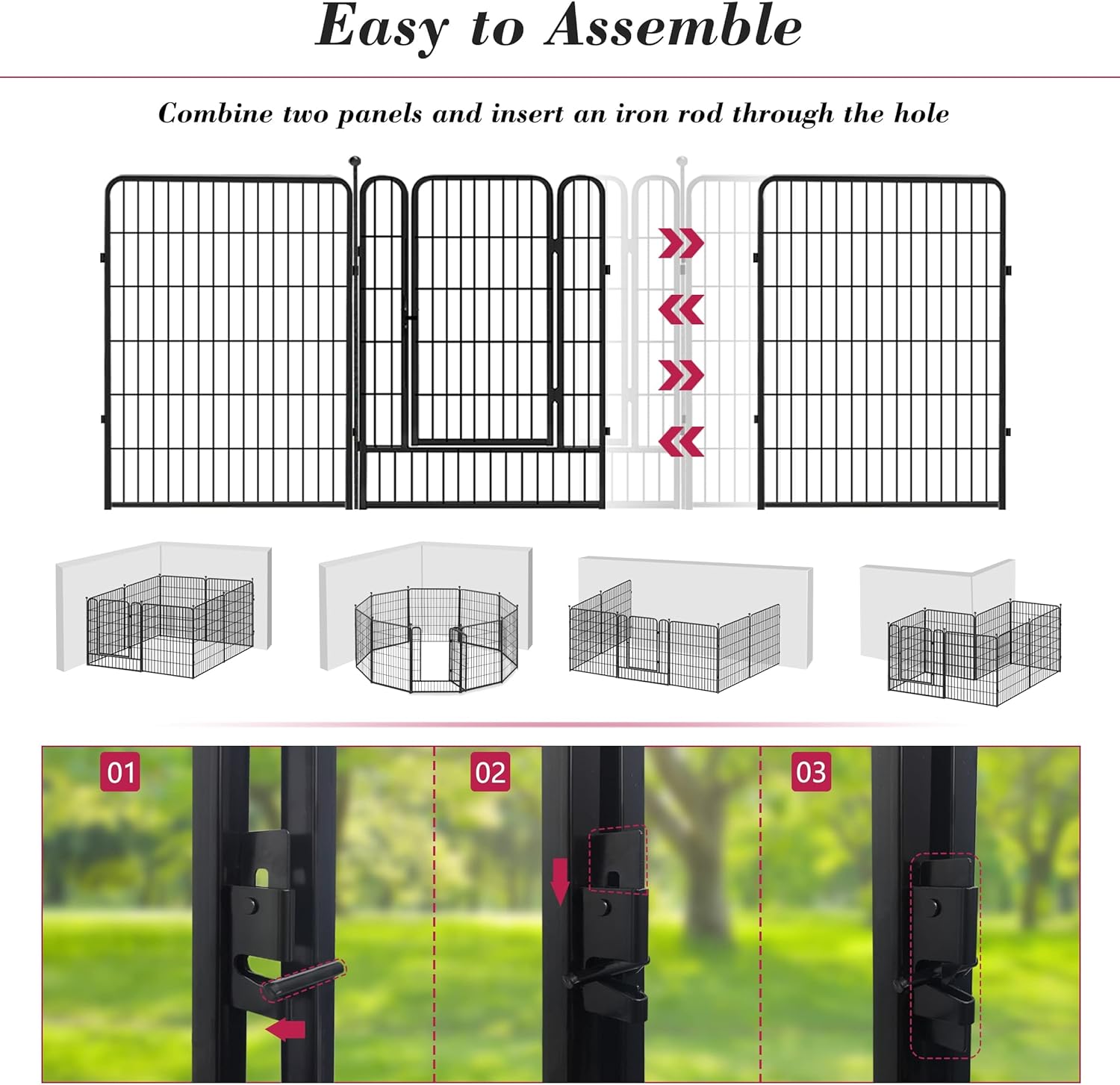 Easy to Assemble

Combine two panels and insert an iron rod through the hole

01

02

03