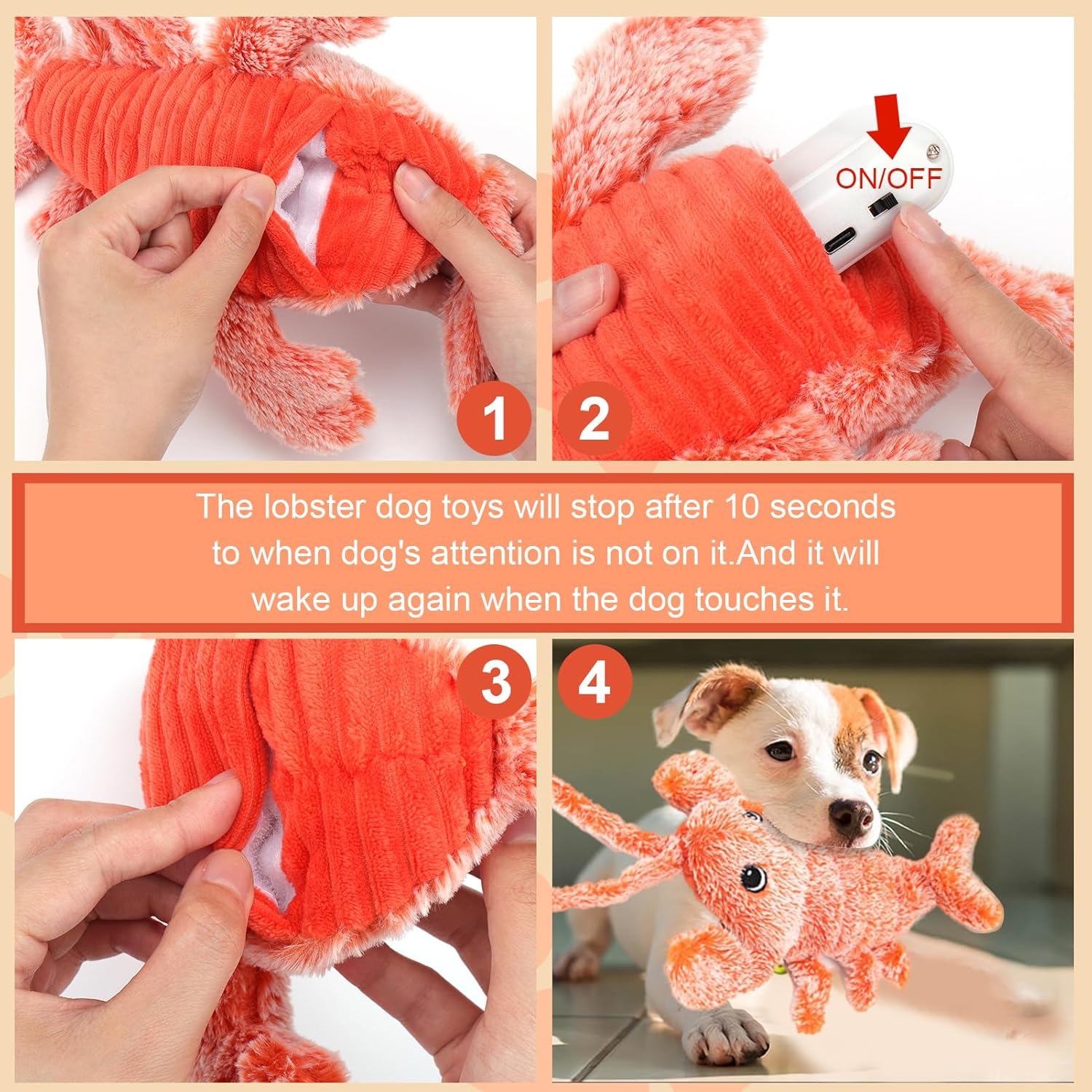 ON/OFF

1

2

The lobster dog toys will stop after 10 seconds to when dog's attention is not on it.And it will wake up again when the dog touches it.

3

4