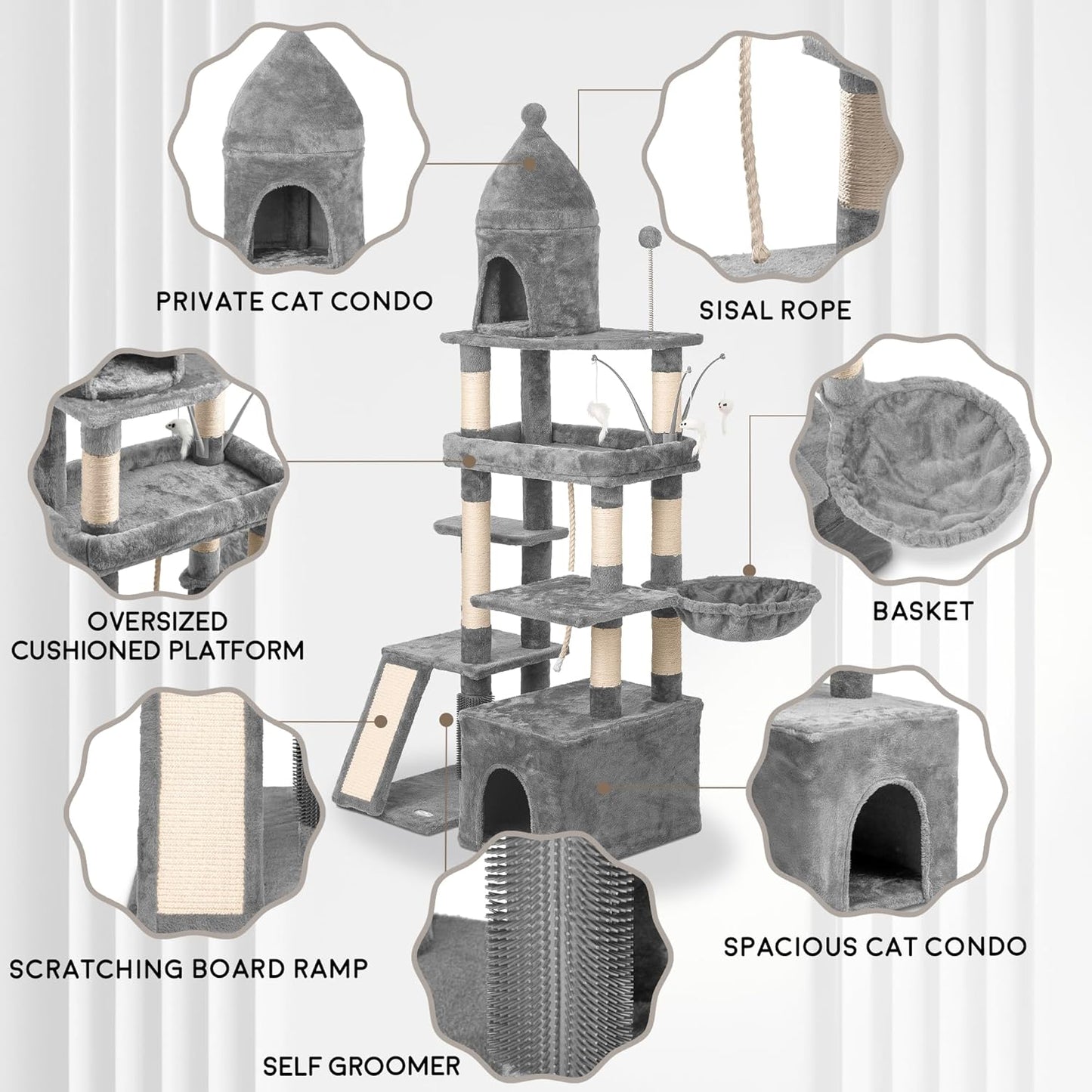 PRIVATE CAT CONDO

SISAL ROPE

OVERSIZED CUSHIONED PLATFORM

BASKET

SCRATCHING BOARD RAMP

SPACIOUS CAT CONDO

SELF GROOMER