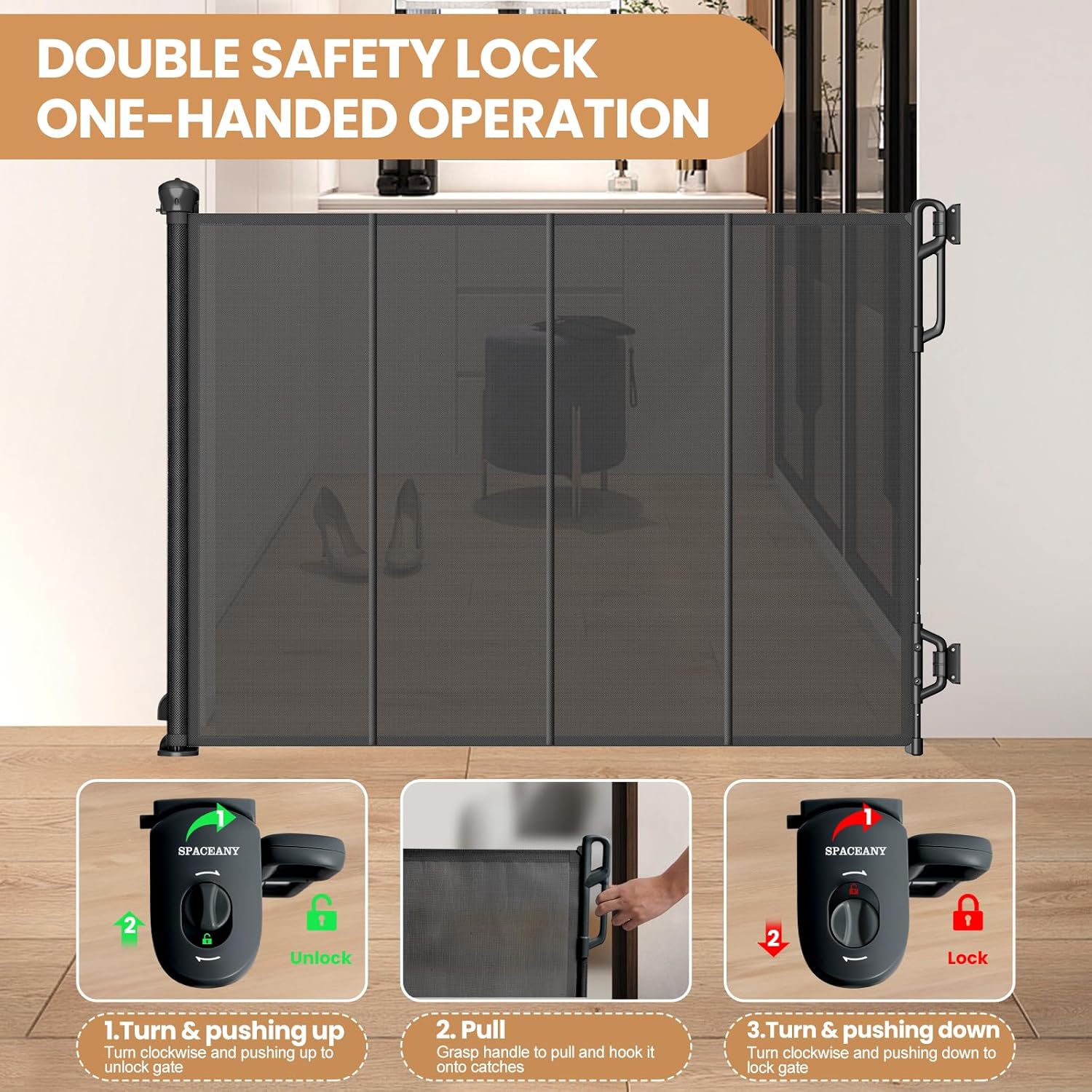 DOUBLE SAFETY LOCK
ONE-HANDED OPERATION

1
SPACEANY
2
Unlock

1
SPACEANY
2
Lock

1.Turn & pushing up
Turn clockwise and pushing up to unlock gate

2. Pull
Grasp handle to pull and hook it onto catches

3.Turn & pushing down
Turn clockwise and pushing down to lock gate