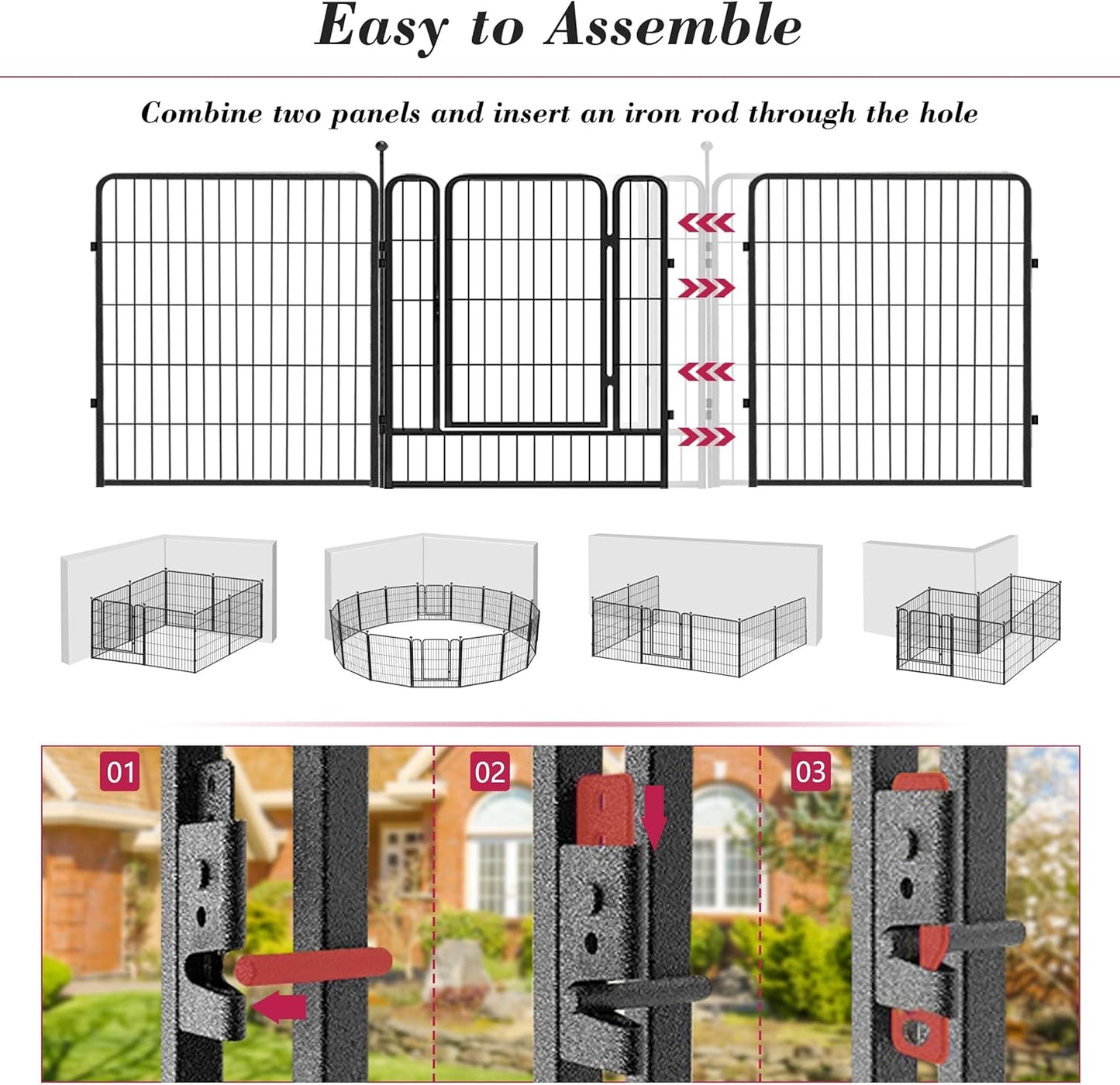 Easy to Assemble

Combine two panels and insert an iron rod through the hole

01

02

03