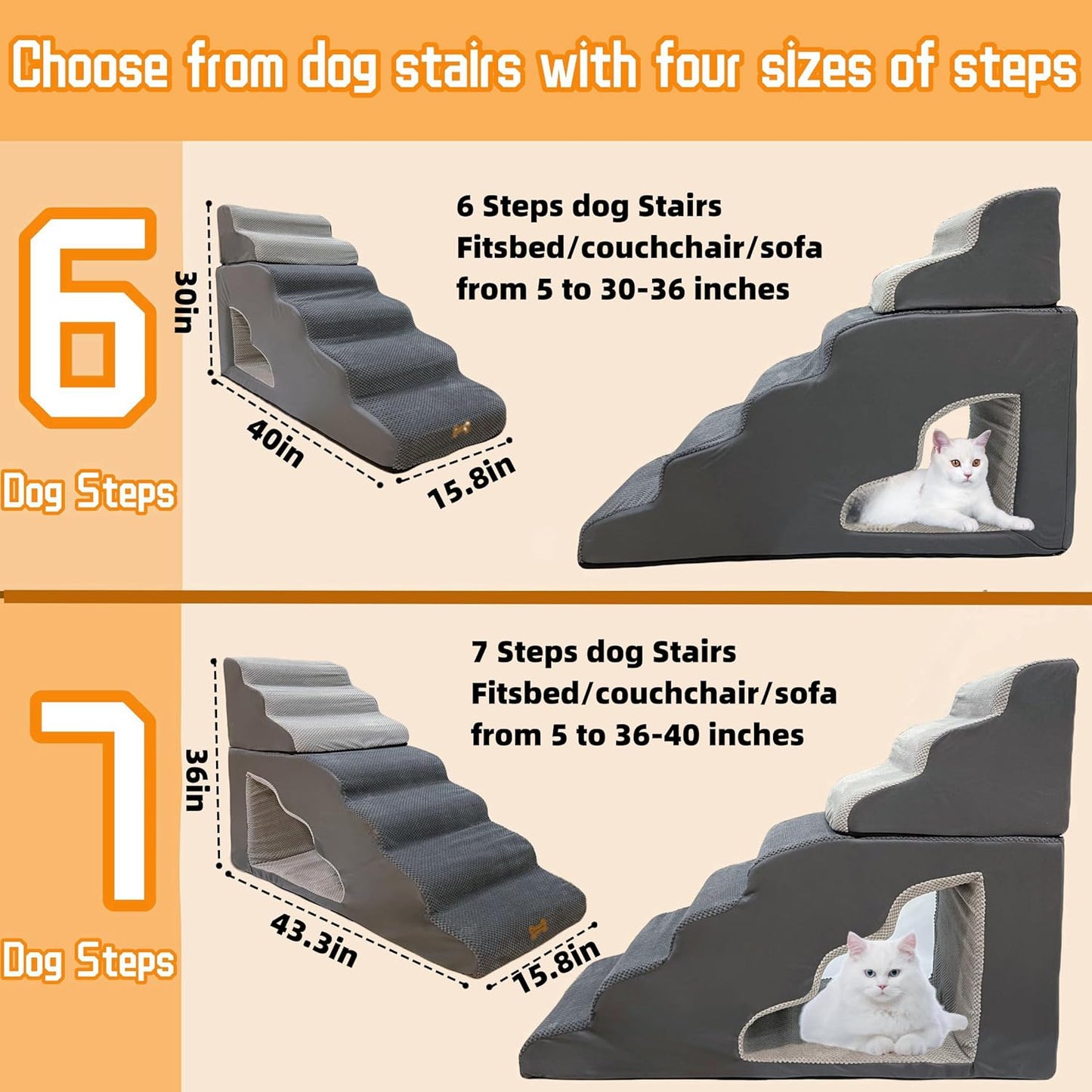 Choose from dog stairs with four sizes of steps

6

Dog Steps

30in

40in

15.8in

6 Steps dog Stairs
Fitsbed/couchchair/sofa
from 5 to 30-36 inches

7

Dog Steps

36in

43.3in

15.8in

7 Steps dog Stairs
Fitsbed/couchchair/sofa
from 5 to 36-40 inches