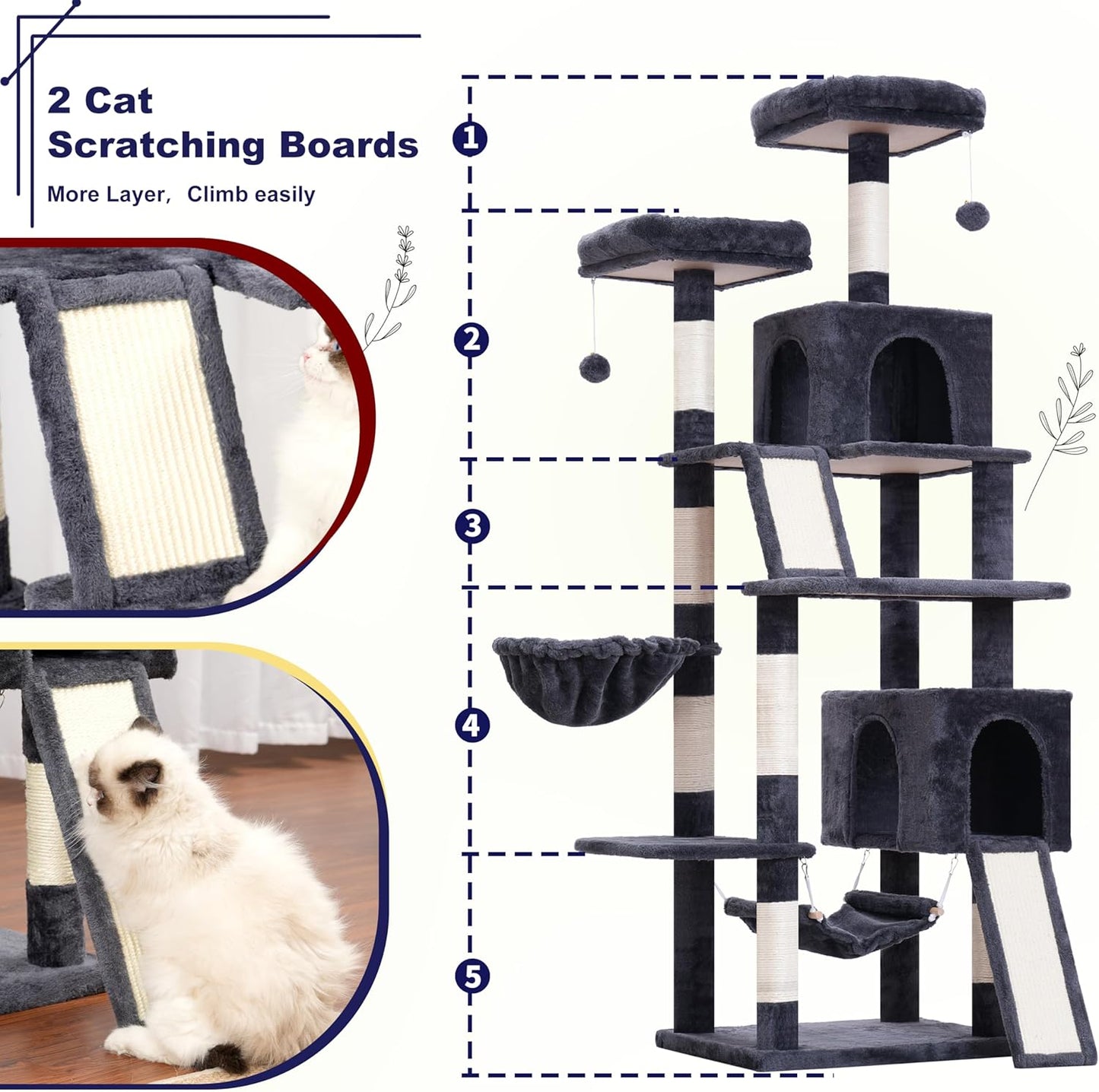 2 Cat Scratching Boards

More Layer, Climb easily

1

2

3

4

5