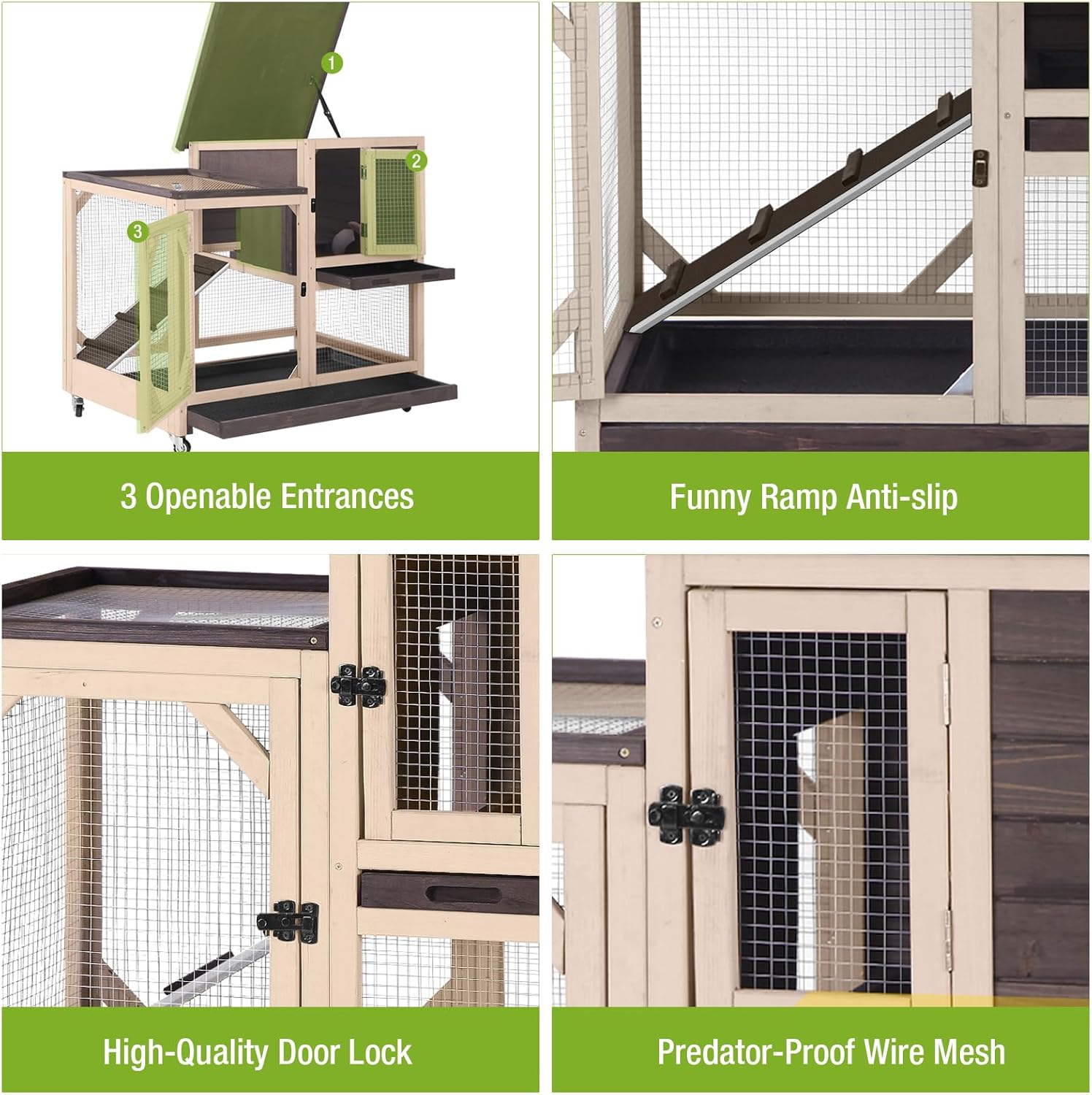 1

2

3

3 Openable Entrances

Funny Ramp Anti-slip

High-Quality Door Lock

Predator-Proof Wire Mesh