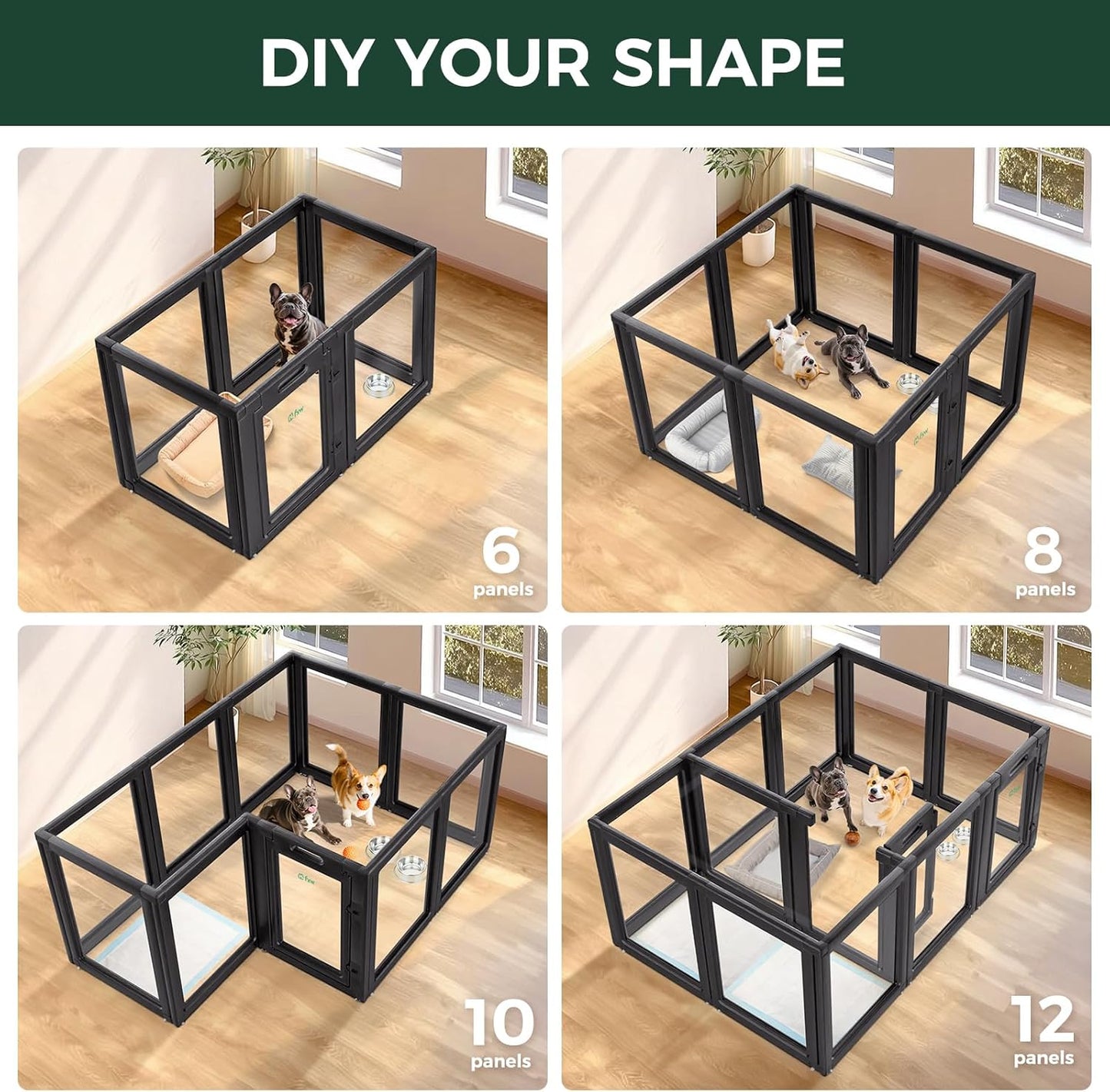 DIY YOUR SHAPE

fxw

6
panels

fxw

8
panels

fxw

10
panels

fxw

12
panels