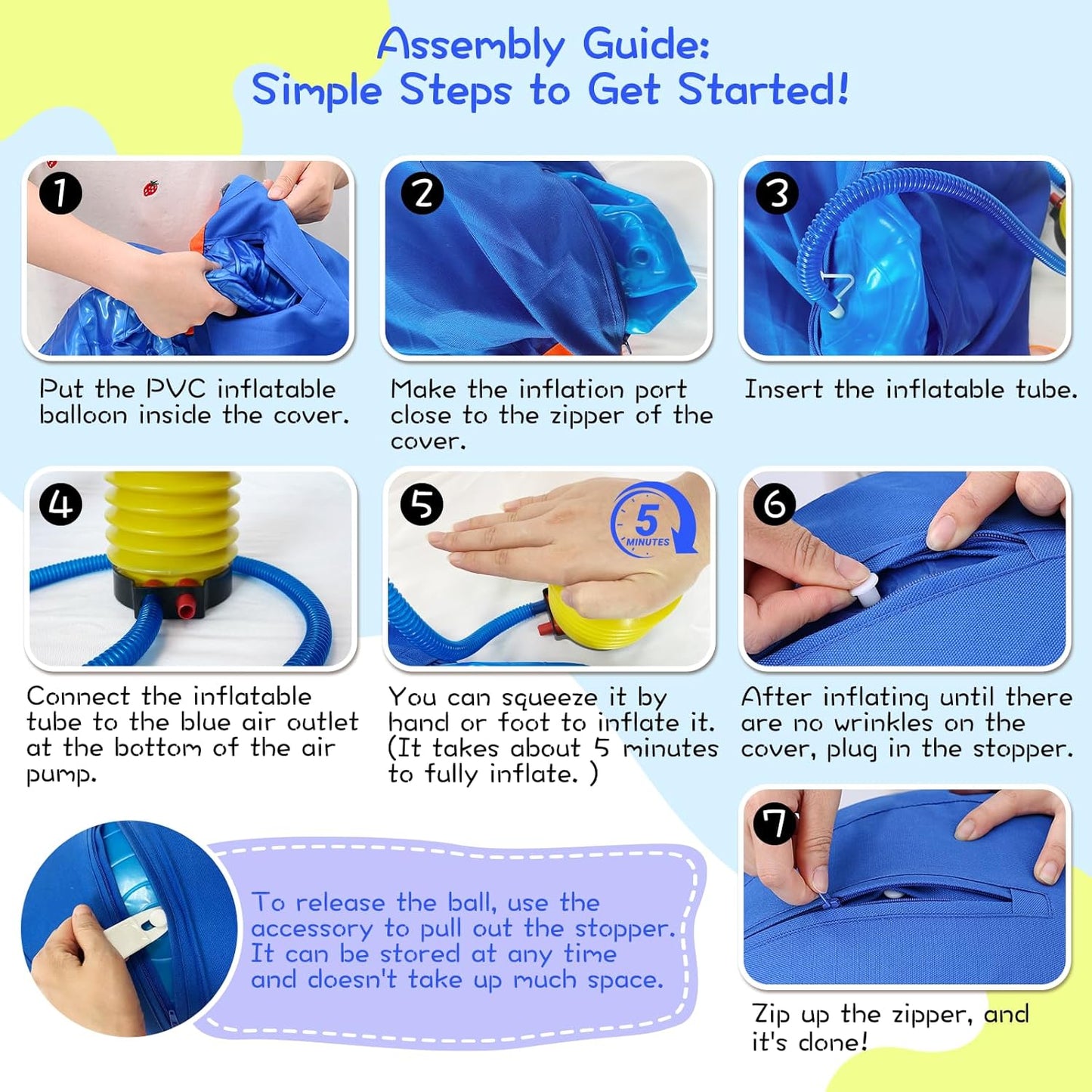 Assembly Guide:
Simple Steps to Get Started!

1

Put the PVC inflatable balloon inside the cover.

2

Make the inflation port close to the zipper of the cover.

3

Insert the inflatable tube.

4

Connect the inflatable tube to the blue air outlet at the bottom of the air pump.

5

5 MINUTES

You can squeeze it by hand or foot to inflate it. (It takes about 5 minutes to fully inflate. )

6

After inflating until there are no wrinkles on the cover, plug in the stopper.

To release the ball, use the accessory to pull out the stopper. It can be stored at any time and doesn't take up much space.

7

Zip up the zipper, and it's done!