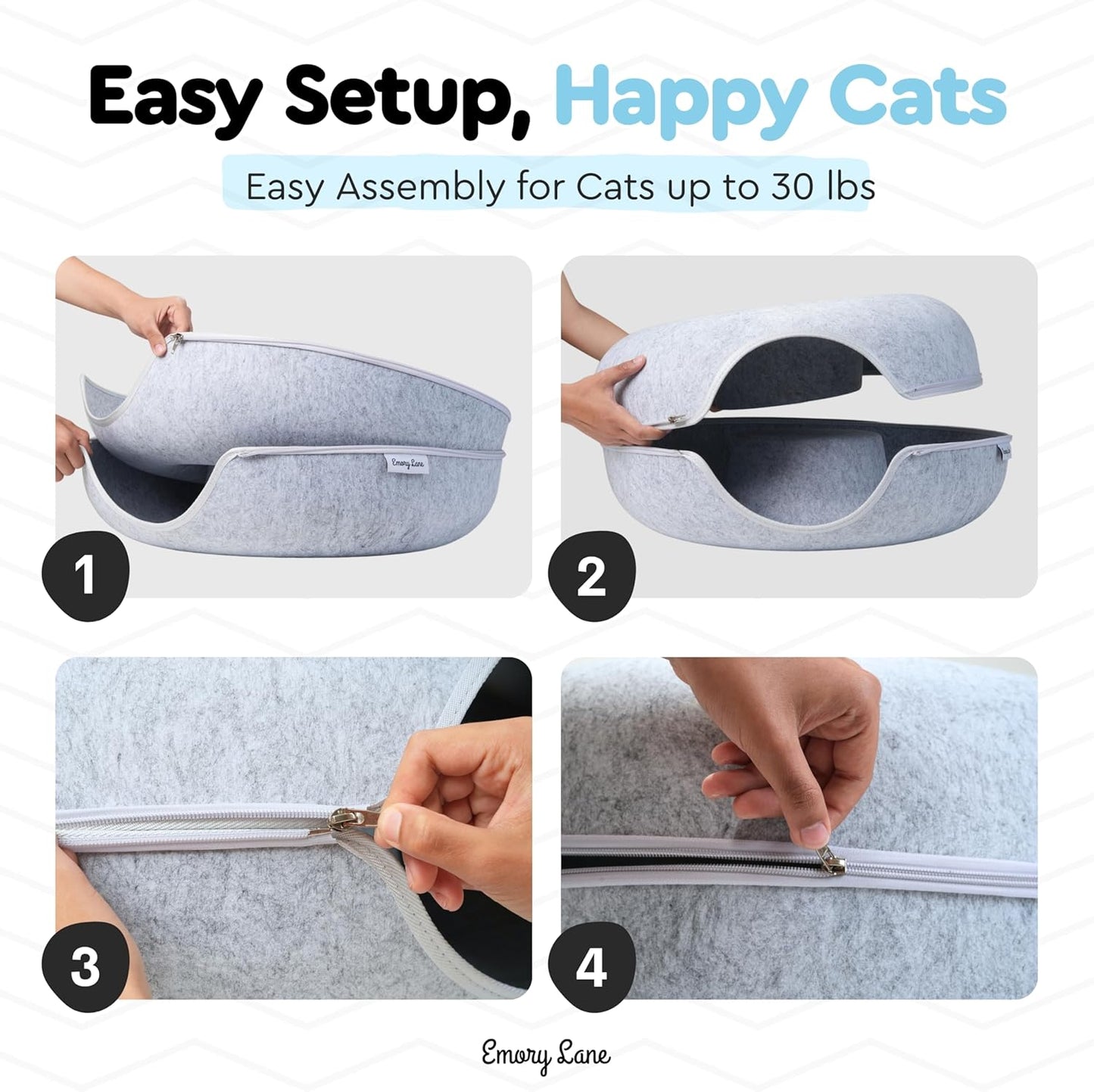 Easy Setup, Happy Cats

Easy Assembly for Cats up to 30 lbs

Emory Lane

1

2

3

4

Emory Lane