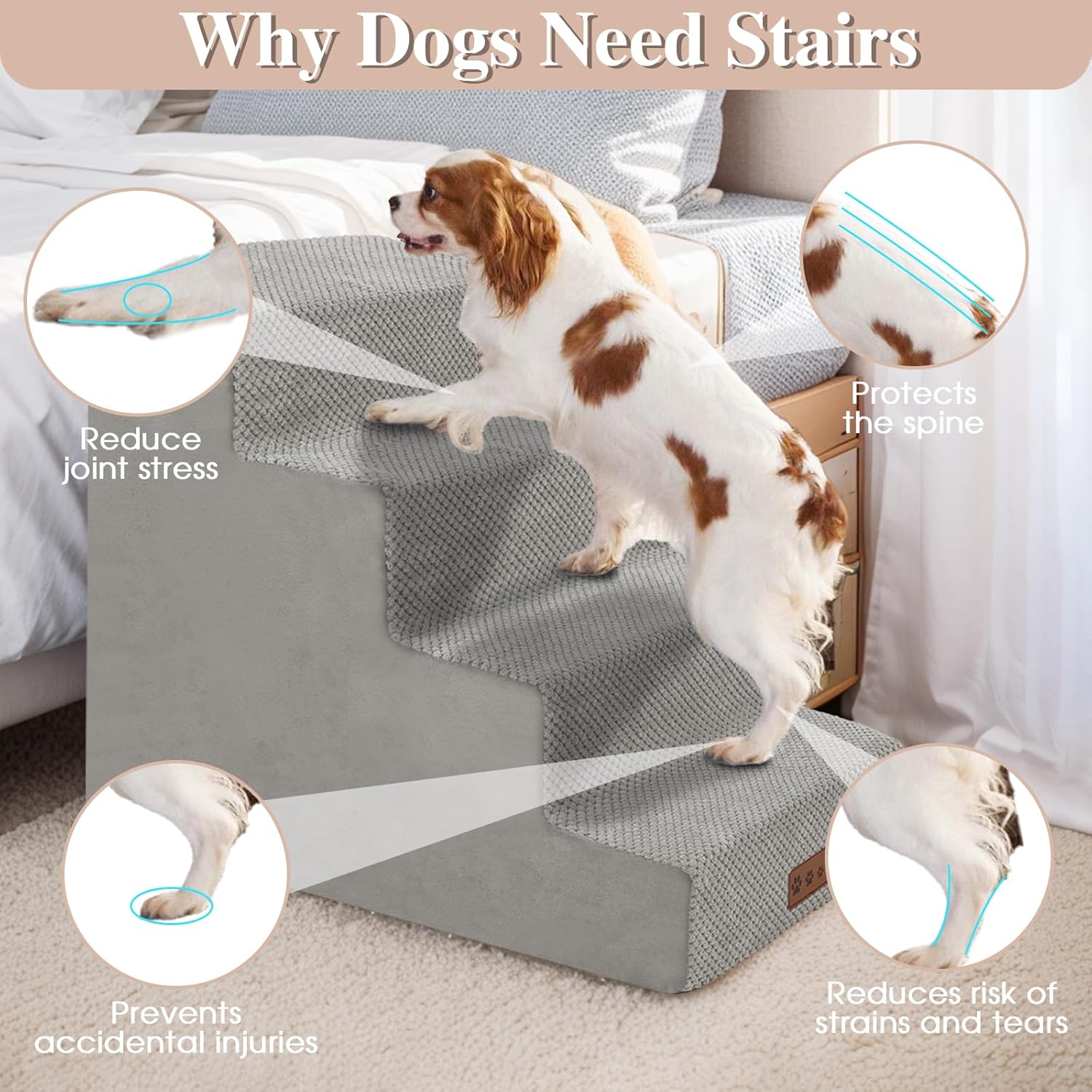 Why Dogs Need Stairs

Reduce joint stress

Protects the spine

Prevents accidental injuries

Reduces risk of strains and tears