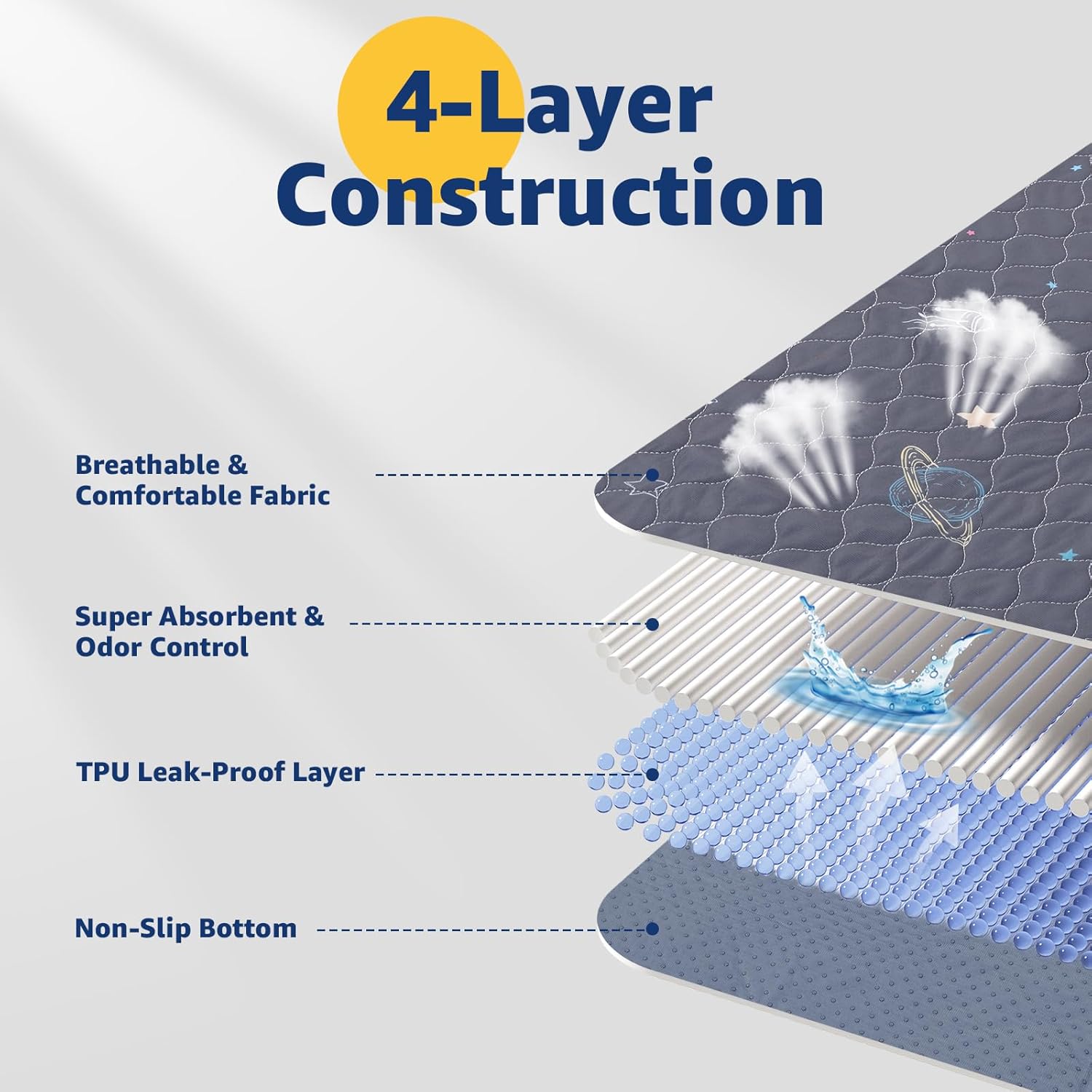 4-Layer Construction

Breathable & Comfortable Fabric

Super Absorbent & Odor Control

TPU Leak-Proof Layer

Non-Slip Bottom