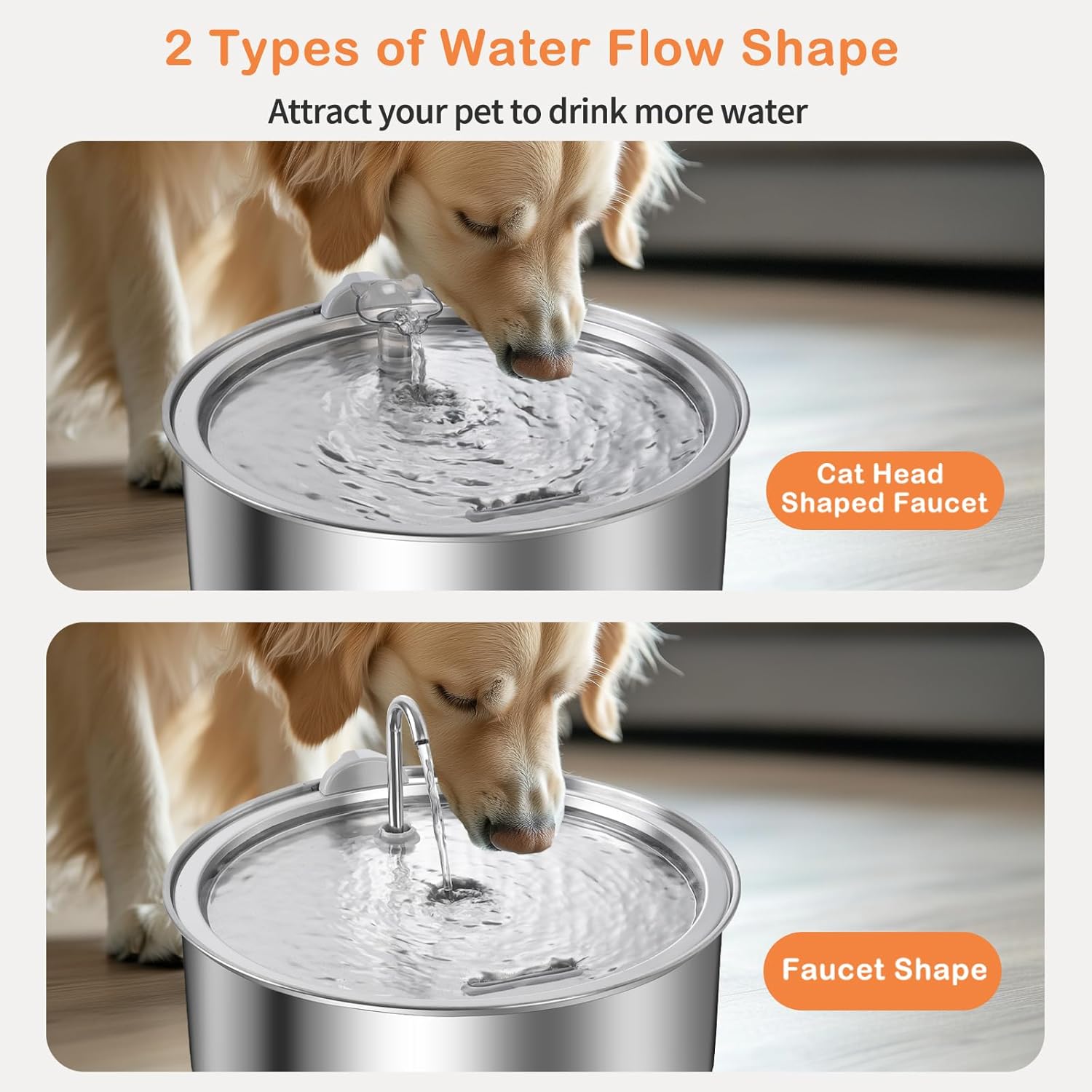 2 Types of Water Flow Shape

Attract your pet to drink more water

Cat Head Shaped Faucet

Faucet Shape