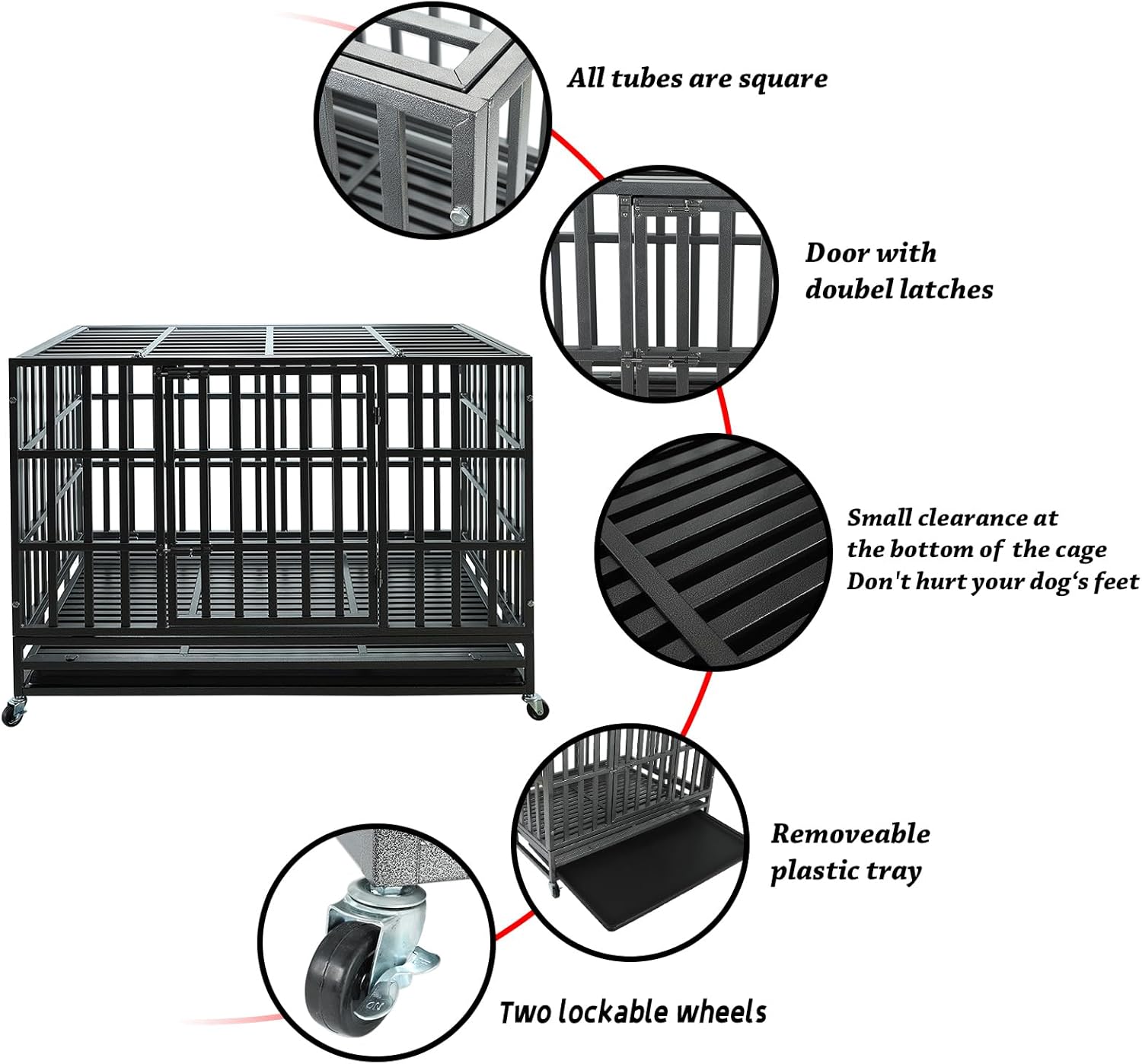 All tubes are square

Door with doubel latches

Small clearance at the bottom of the cage Don't hurt your dog's feet

Removeable plastic tray

Two lockable wheels