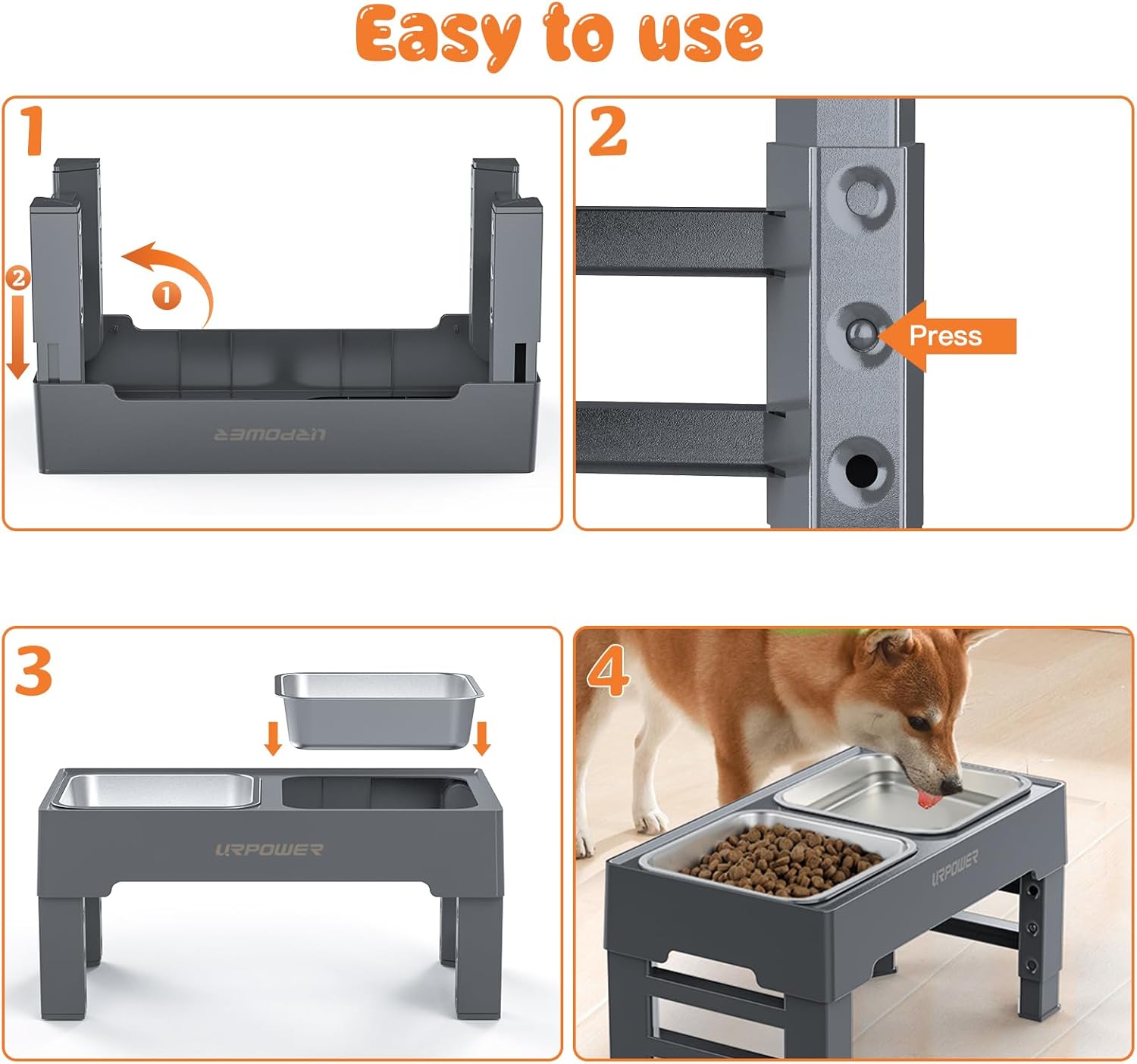 Easy to use

1

2

1

URPOWER

2

Press

3

URPOWER

4

URPOWER