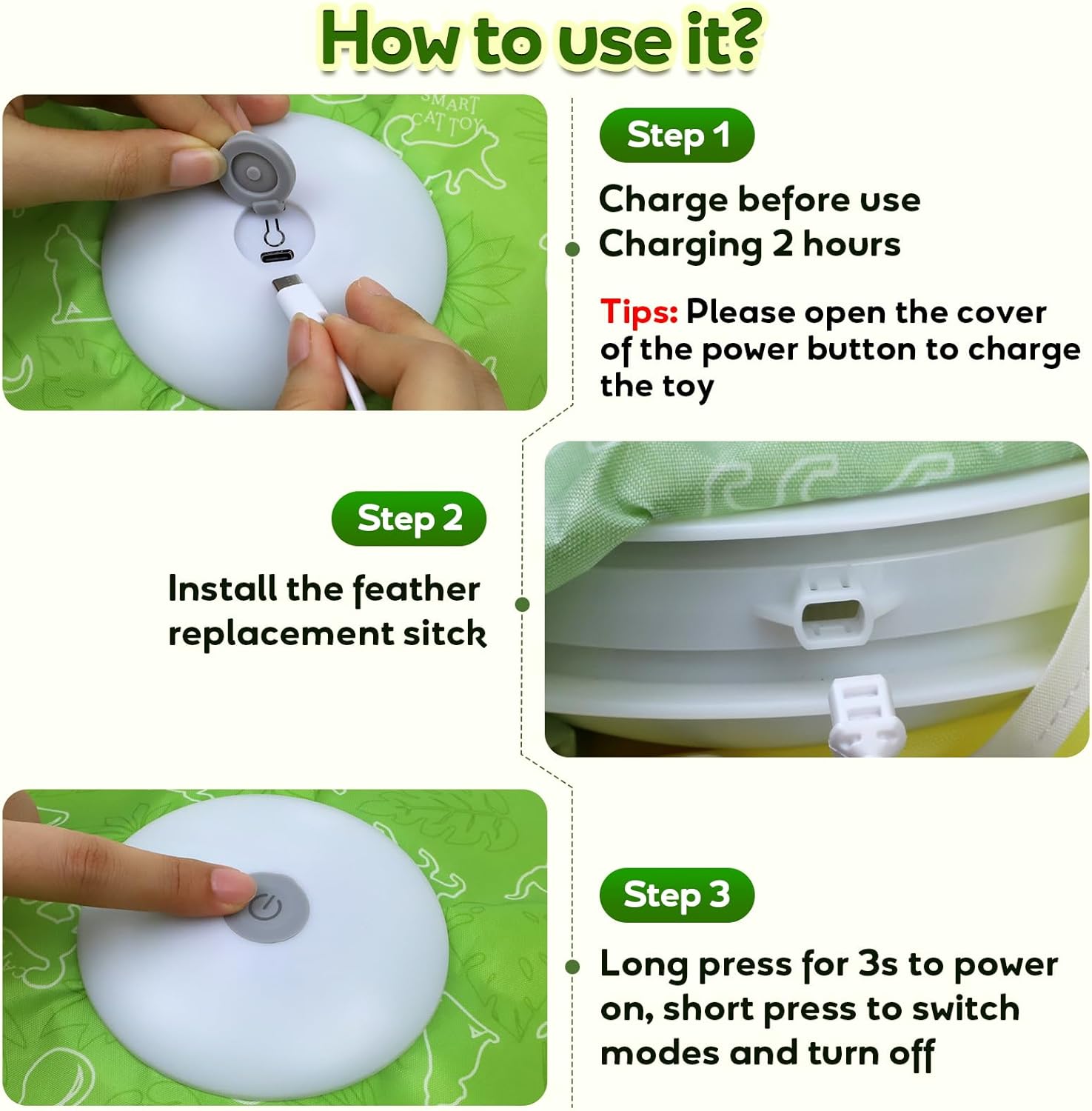 How to use it?

SMART CAT TOY

Step 1

Charge before use
Charging 2 hours

Tips: Please open the cover of the power button to charge the toy

Step 2

Install the feather replacement sitck

Step 3

Long press for 3s to power on, short press to switch modes and turn off