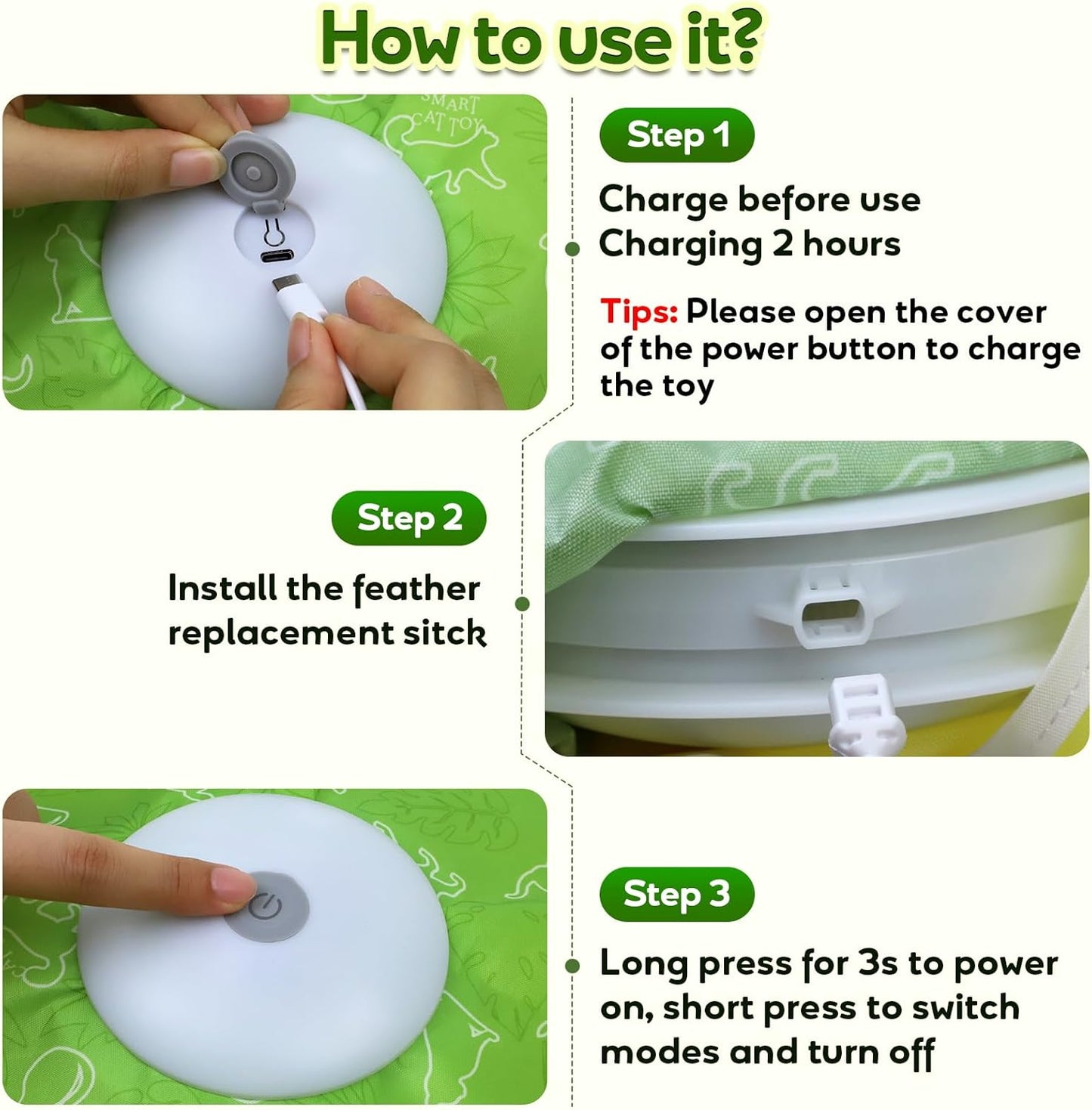 How to use it?

SMART CAT TOY

Step 1

Charge before use
Charging 2 hours

Tips: Please open the cover of the power button to charge the toy

Step 2

Install the feather replacement sitck

Step 3

Long press for 3s to power on, short press to switch modes and turn off