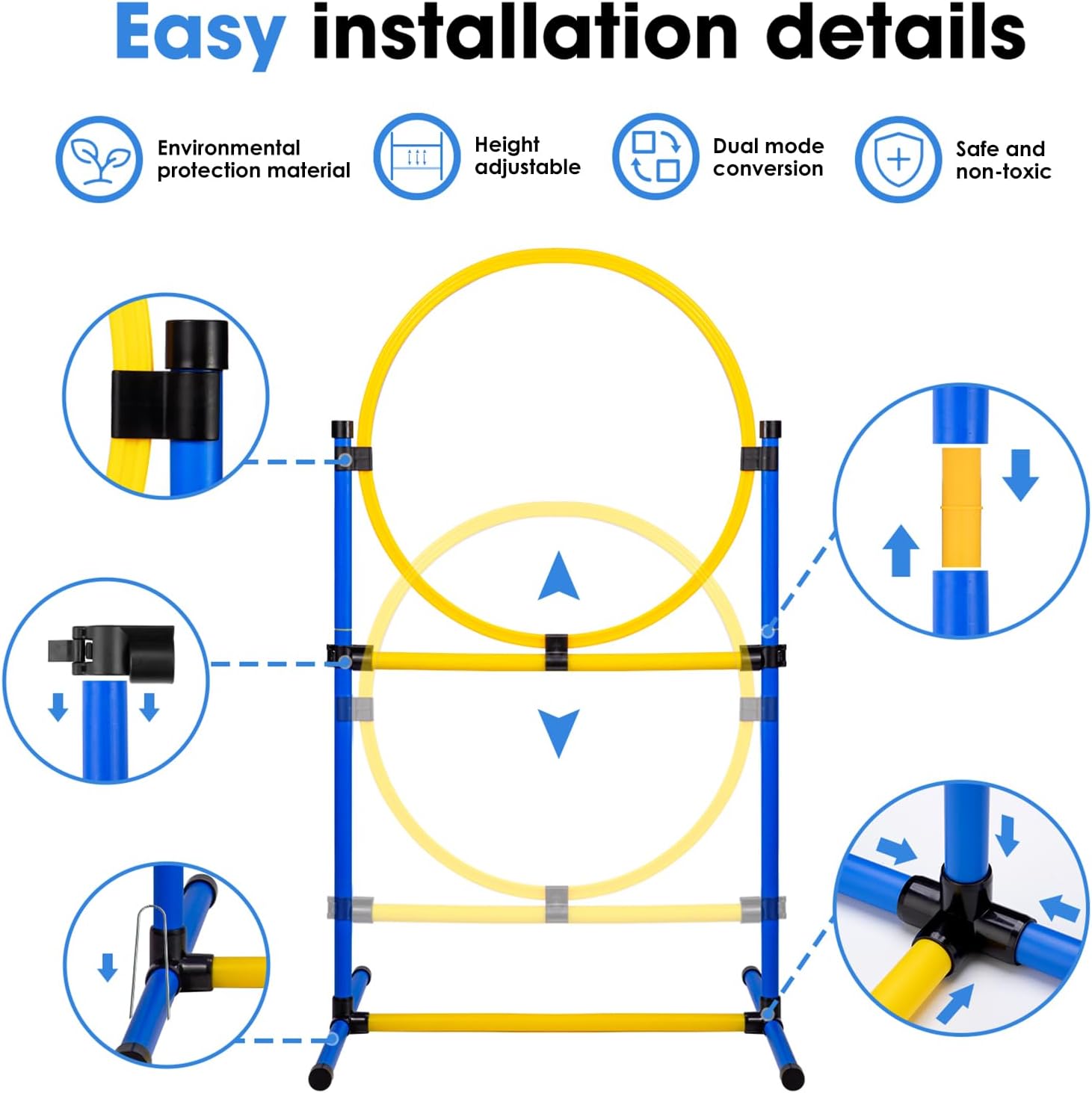 Easy installation details

Environmental protection material

Height adjustable

Dual mode conversion

Safe and non-toxic