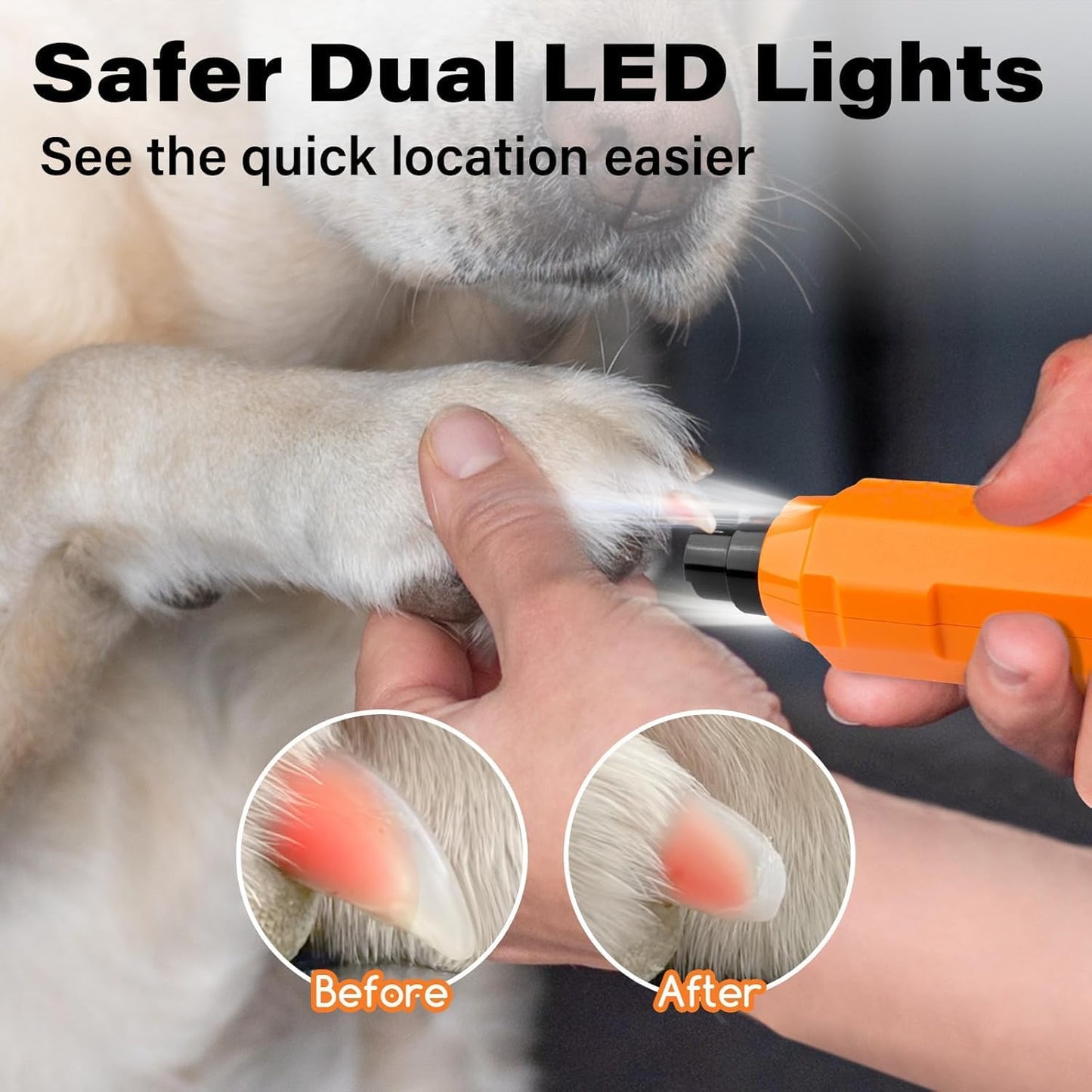 Safer Dual LED Lights
See the quick location easier

Before
After