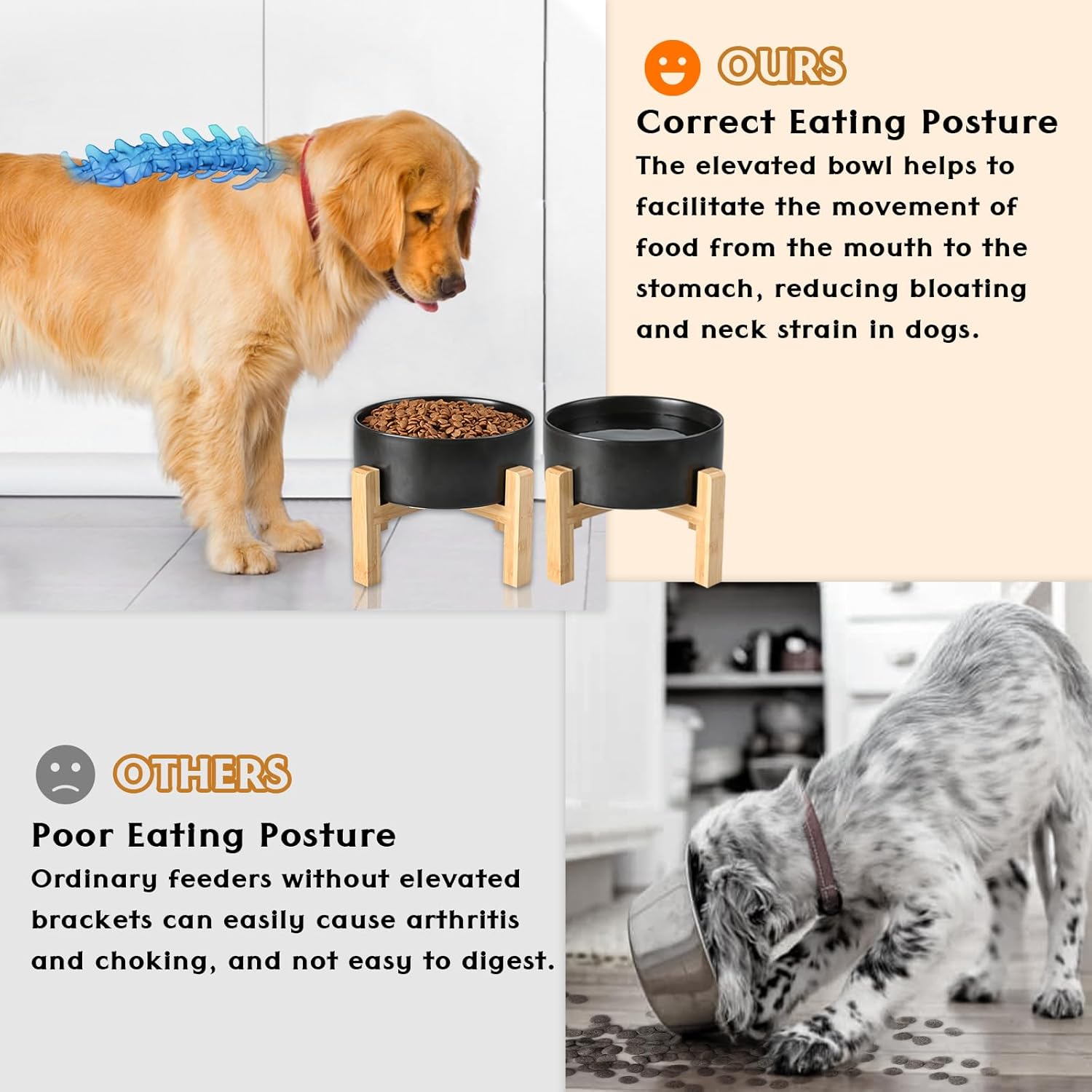 OURS

Correct Eating Posture

The elevated bowl helps to facilitate the movement of food from the mouth to the stomach, reducing bloating and neck strain in dogs.

OTHERS

Poor Eating Posture

Ordinary feeders without elevated brackets can easily cause arthritis and choking, and not easy to digest.