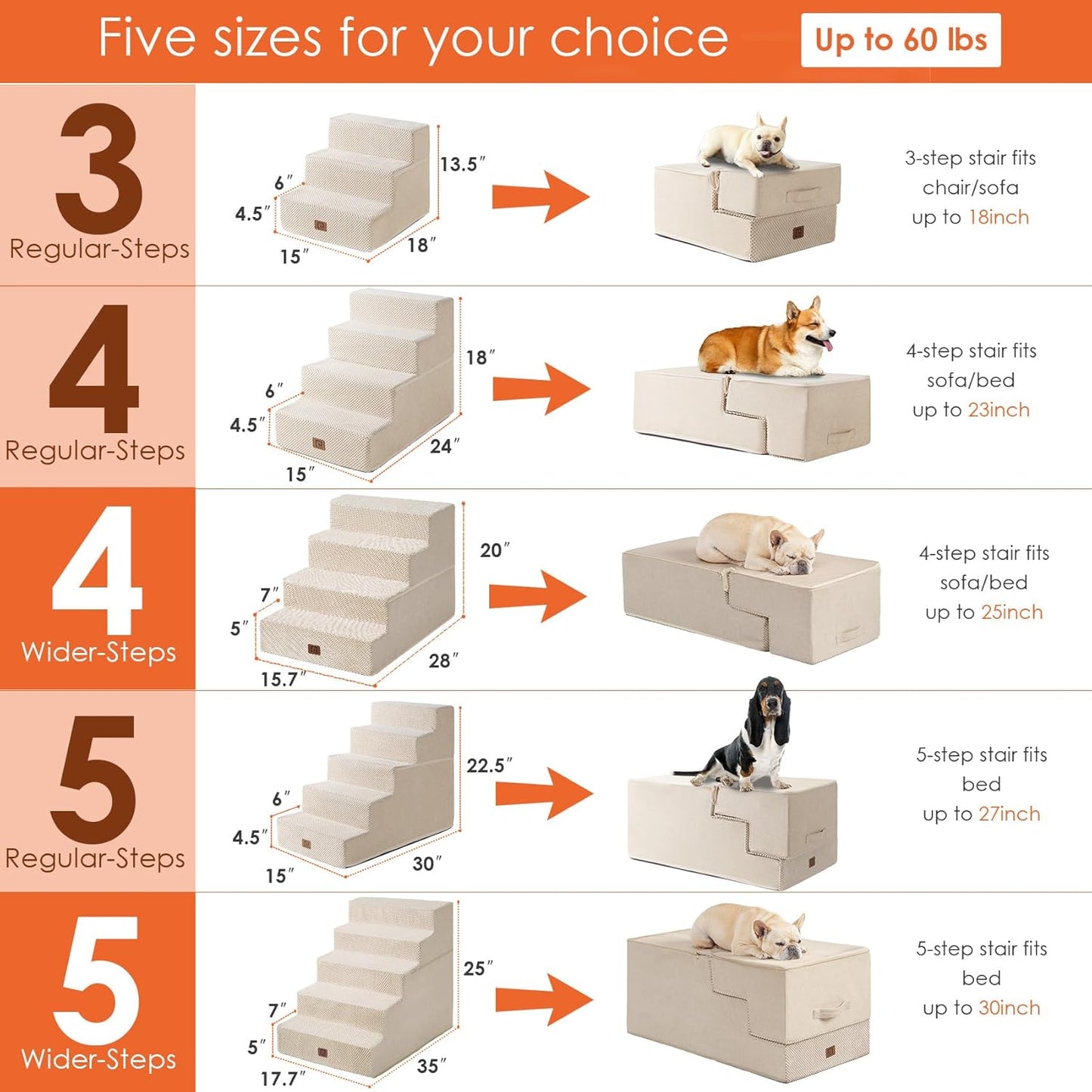 Five sizes for your choice

Up to 60 lbs

3
Regular-Steps

6″
4.5″
15″
18″
13.5″

3-step stair fits chair/sofa up to 18inch

4
Regular-Steps

6″
4.5″
15″
24″
18″

4-step stair fits sofa/bed up to 23inch

4
Wider-Steps

7″
5″
15.7″
28″
20″

4-step stair fits sofa/bed up to 25inch

5
Regular-Steps

6″
4.5″
15″
30″
22.5″

5-step stair fits bed up to 27inch

5
Wider-Steps

7″
5″
17.7″
35″
25″

5-step stair fits bed up to 30inch