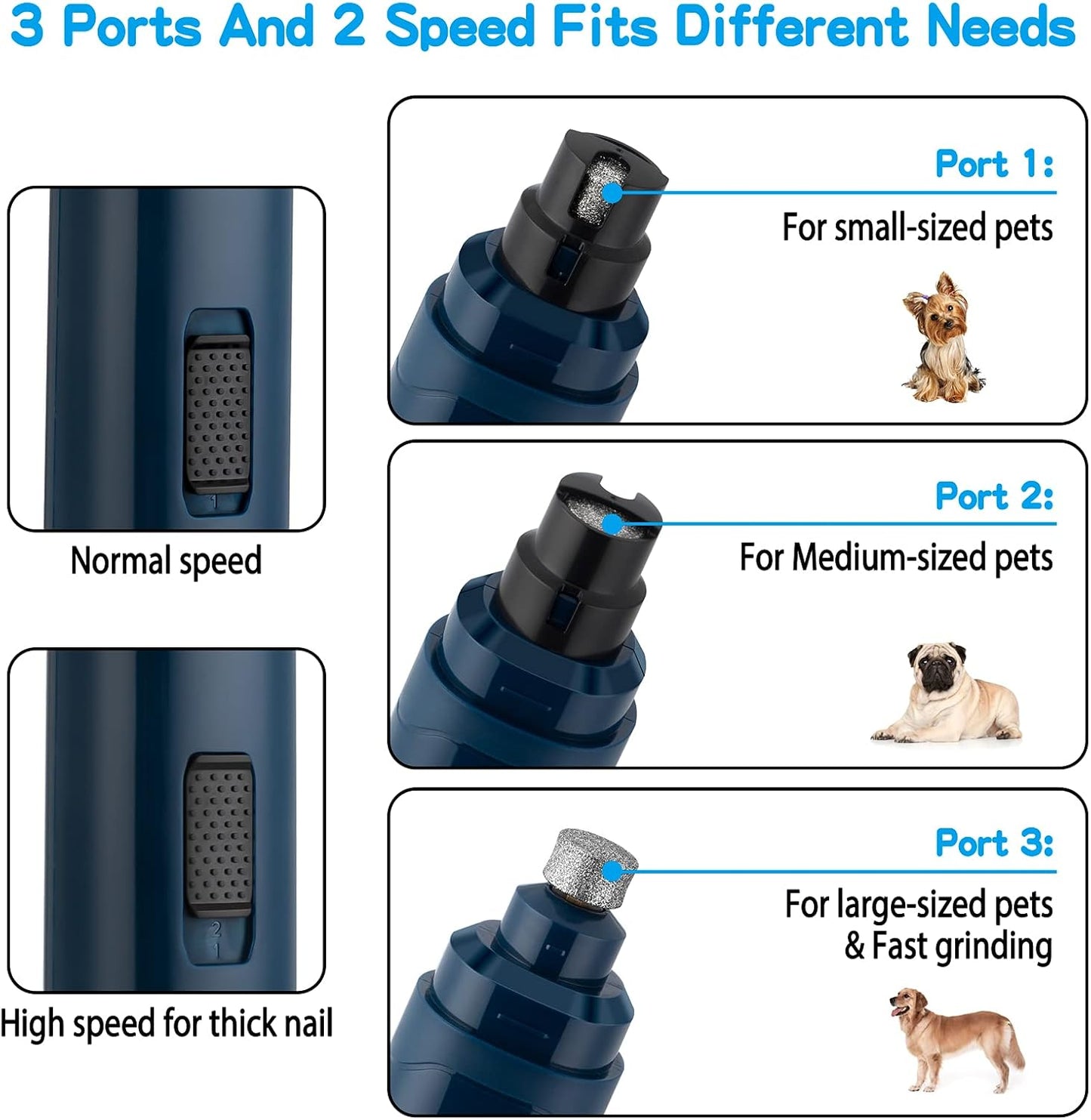 3 Ports And 2 Speed Fits Different Needs

1

Normal speed

2
1

High speed for thick nail

Port 1:

For small-sized pets

Port 2:

For Medium-sized pets

Port 3:

For large-sized pets & Fast grinding