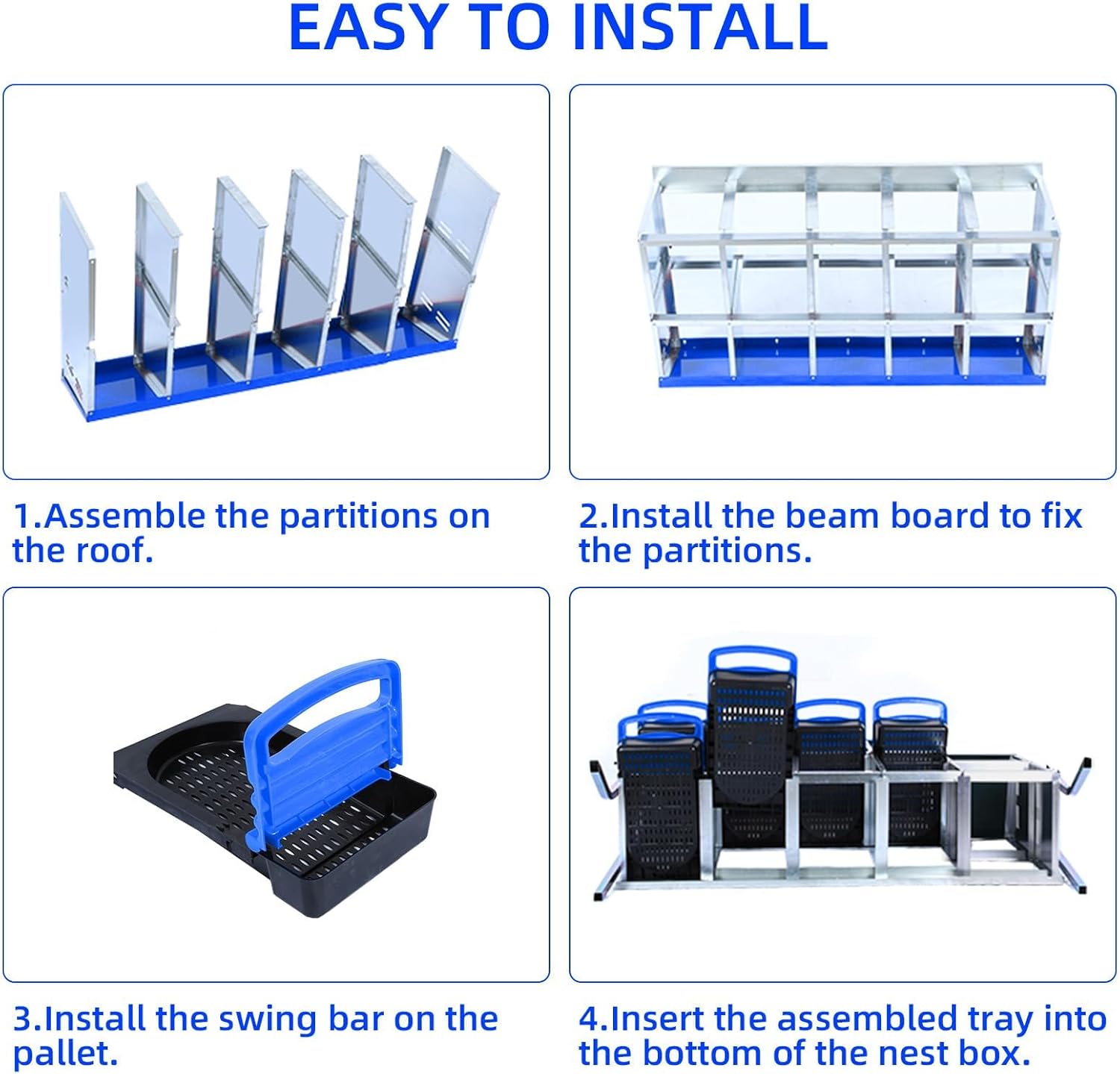 EASY TO INSTALL

1.Assemble the partitions on the roof.

2.Install the beam board to fix the partitions.

3.Install the swing bar on the pallet.

4.Insert the assembled tray into the bottom of the nest box.