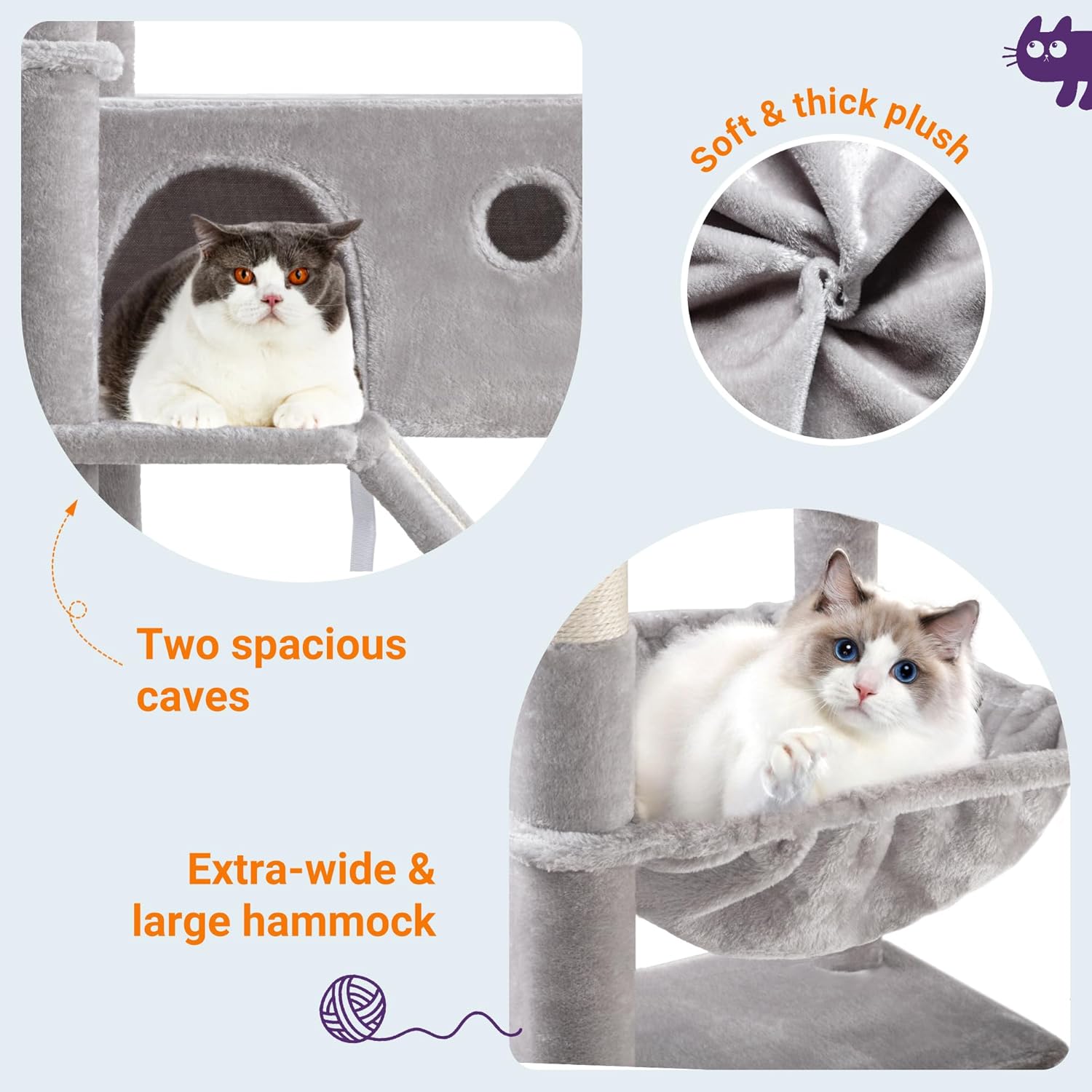 Soft & thick plush

Two spacious caves

Extra-wide & large hammock