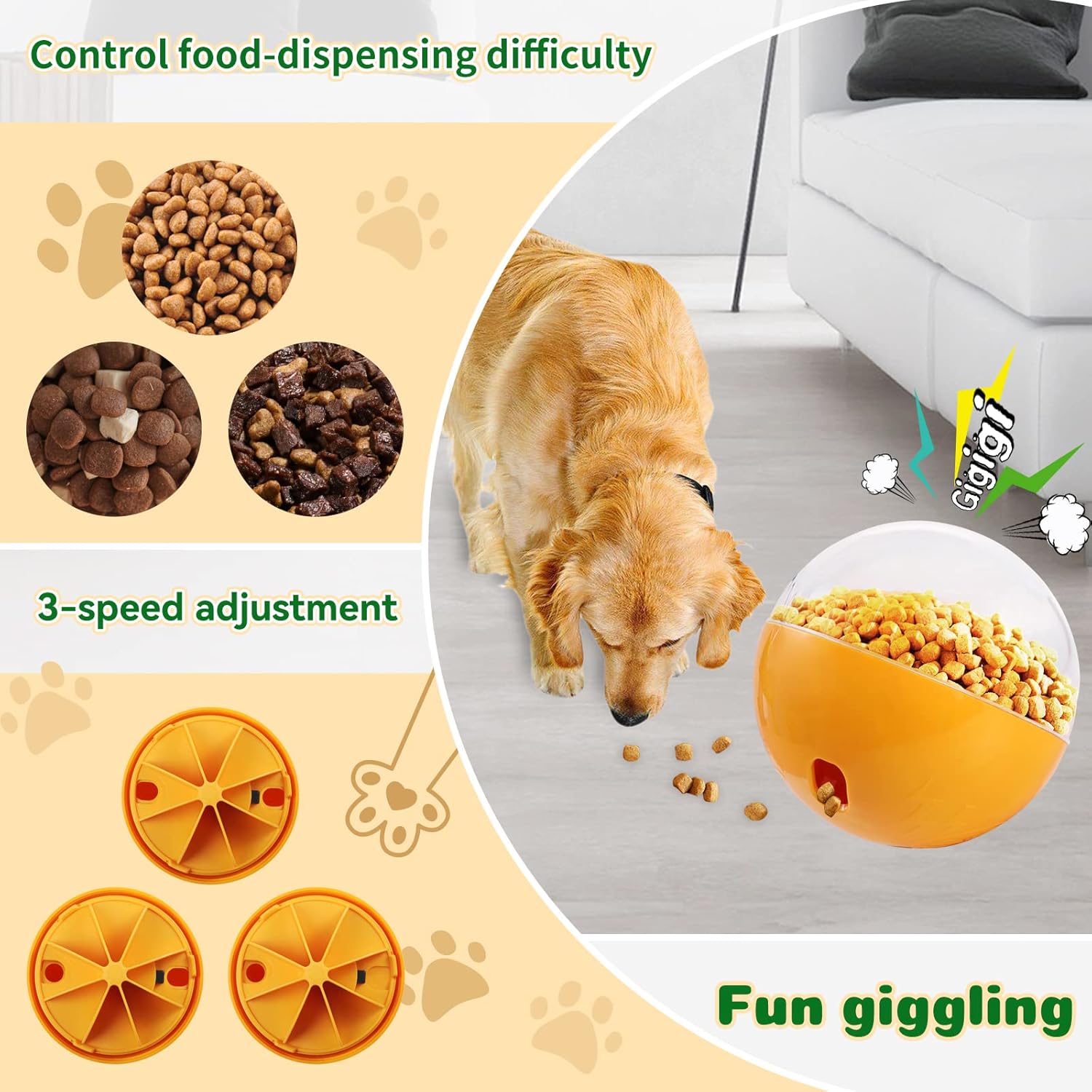 Control food-dispensing difficulty

3-speed adjustment

Gigigi

Fun giggling