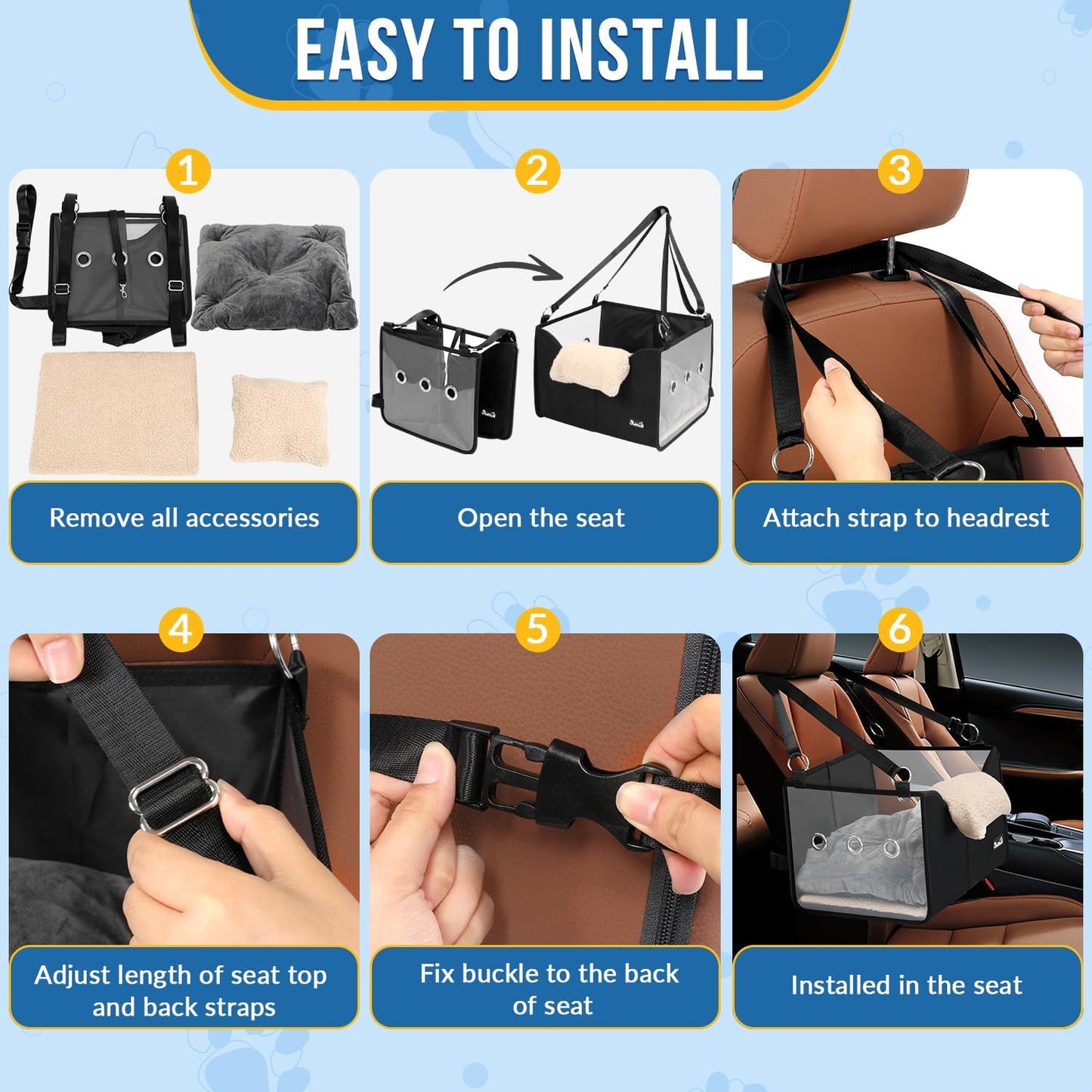 EASY TO INSTALL

1

Remove all accessories

2

Open the seat

3

Attach strap to headrest

4

Adjust length of seat top and back straps

5

Fix buckle to the back of seat

6

Installed in the seat