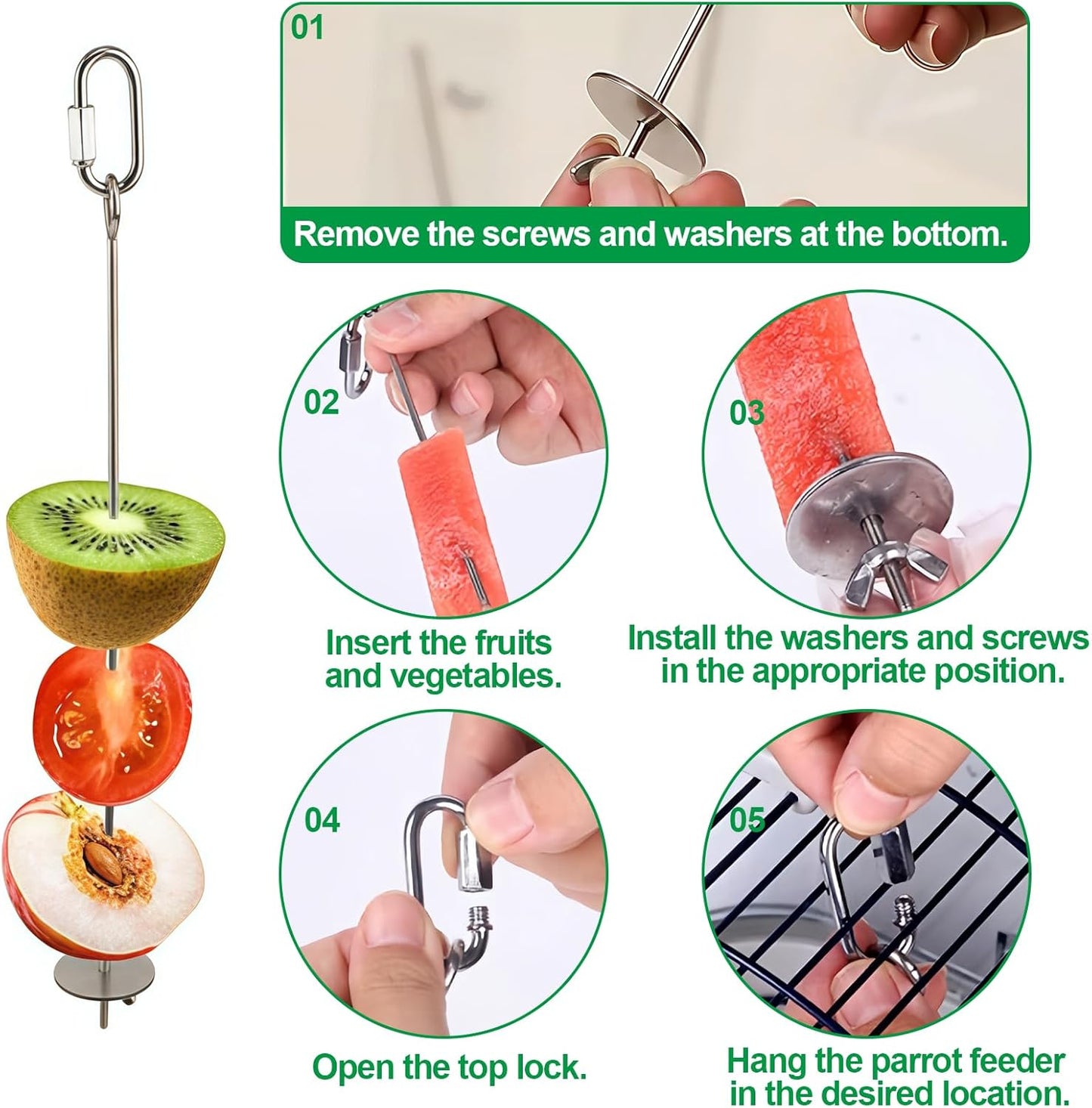 01

Remove the screws and washers at the bottom.

02

Insert the fruits and vegetables.

03

Install the washers and screws in the appropriate position.

04

Open the top lock.

05

Hang the parrot feeder in the desired location.