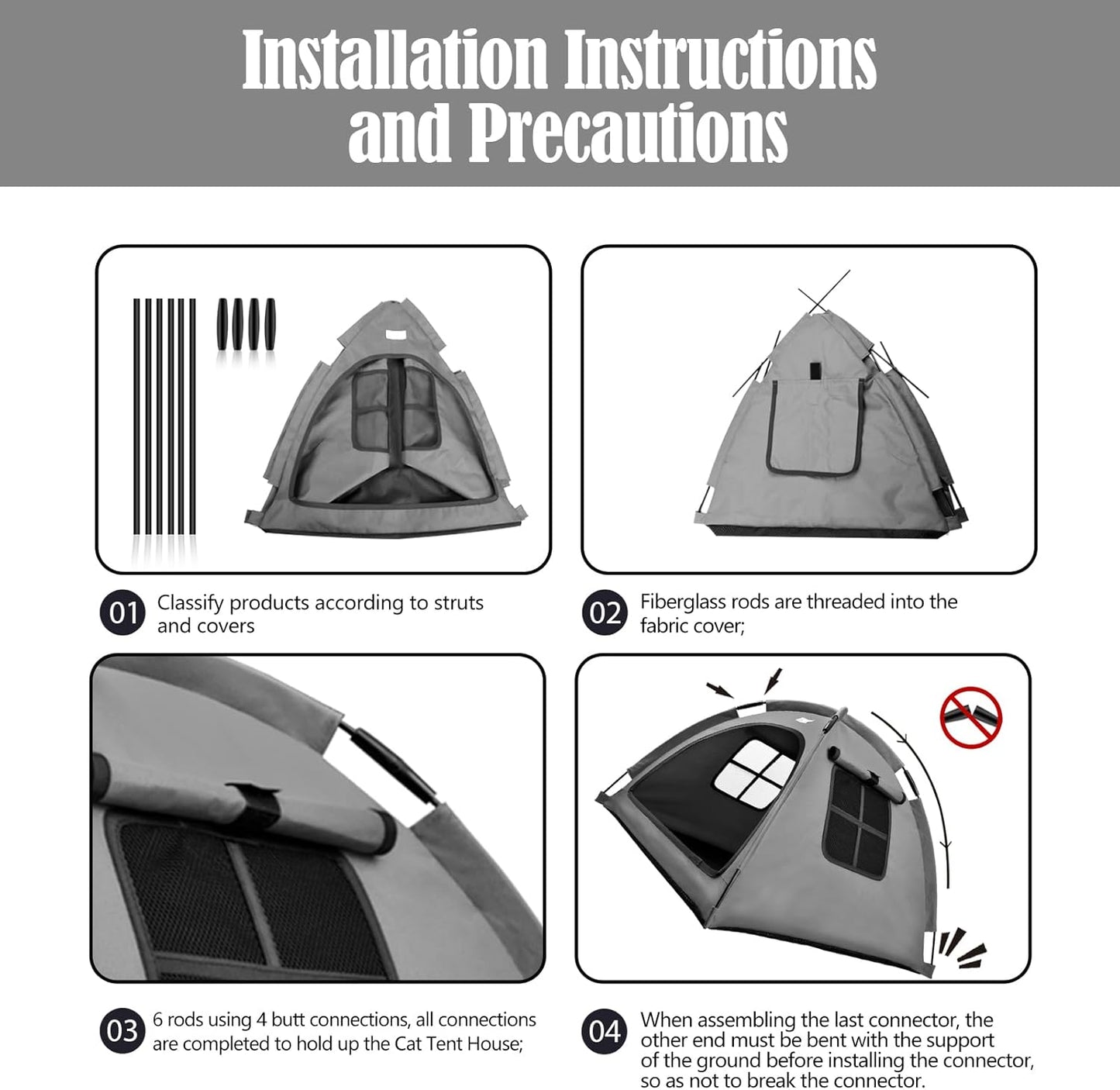 Installation Instructions and Precautions

01 Classify products according to struts and covers

02 Fiberglass rods are threaded into the fabric cover;

03 6 rods using 4 butt connections, all connections are completed to hold up the Cat Tent House;

04 When assembling the last connector, the other end must be bent with the support of the ground before installing the connector, so as not to break the connector.