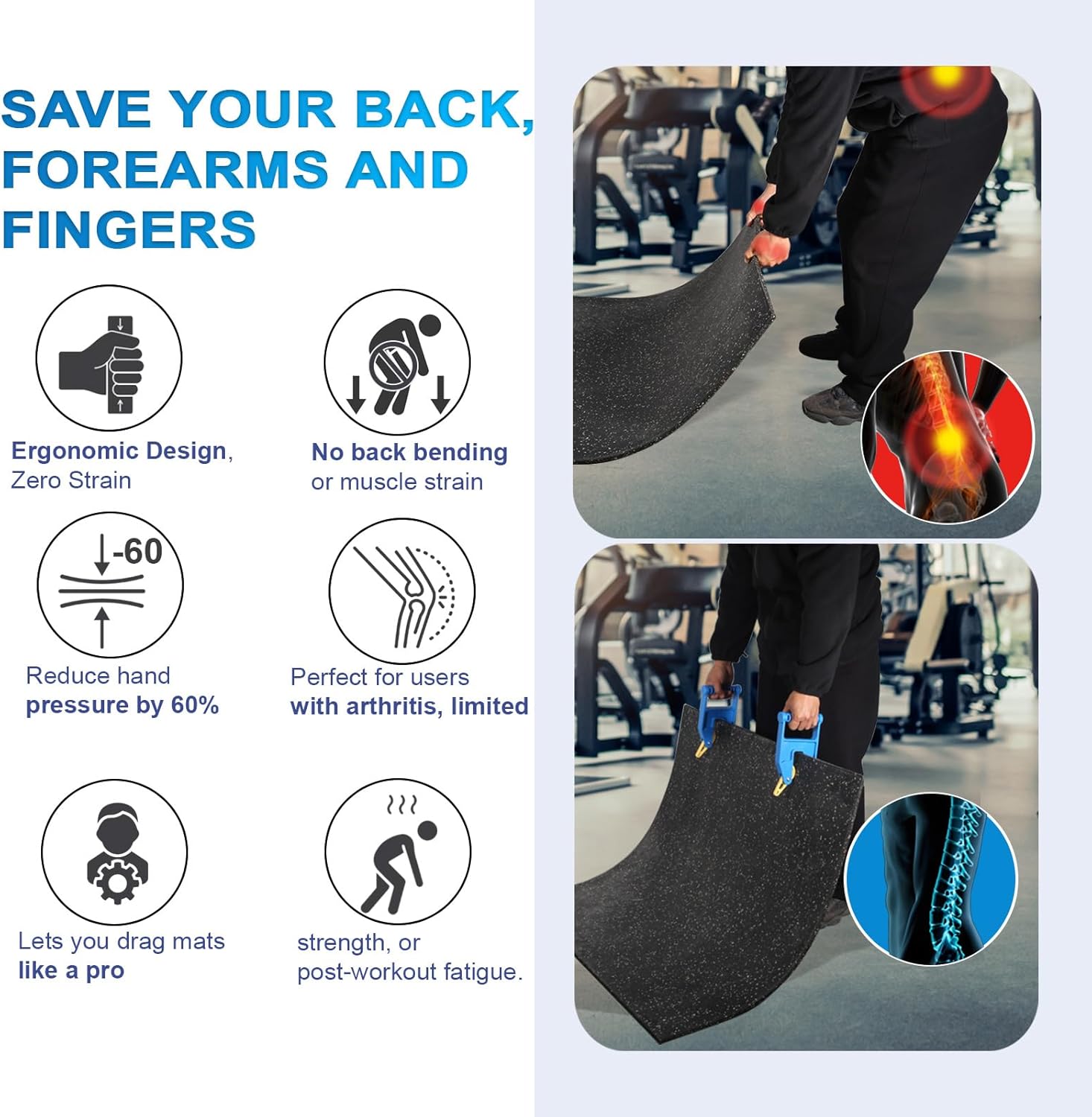 SAVE YOUR BACK, FOREARMS AND FINGERS

Ergonomic Design, Zero Strain

No back bending or muscle strain

-60

Reduce hand pressure by 60%

Perfect for users with arthritis, limited

Lets you drag mats like a pro

strength, or post-workout fatigue.