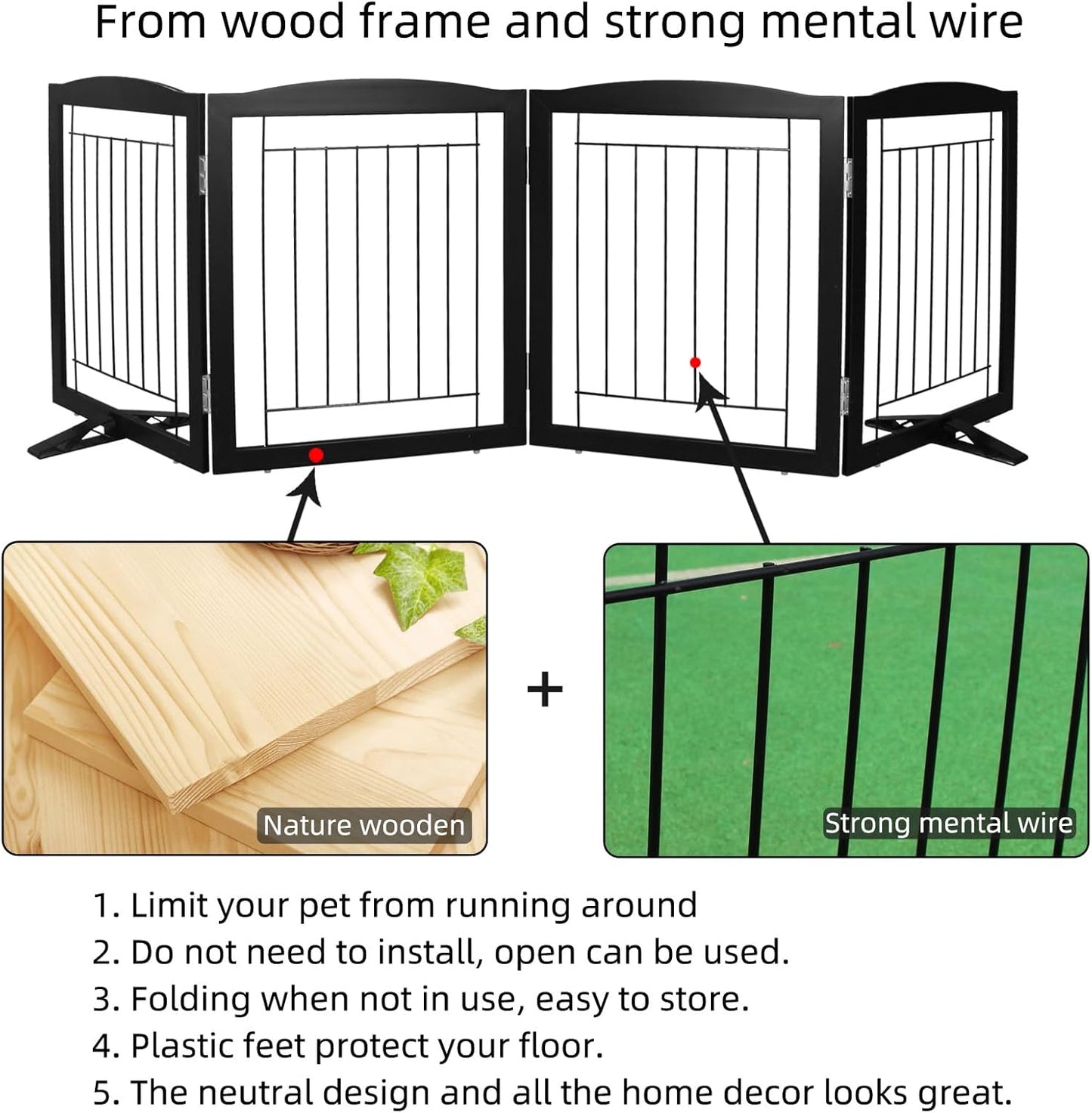 From wood frame and strong mental wire

Nature wooden

+

Strong mental wire

1. Limit your pet from running around
2. Do not need to install, open can be used.
3. Folding when not in use, easy to store.
4. Plastic feet protect your floor.
5. The neutral design and all the home decor looks great.