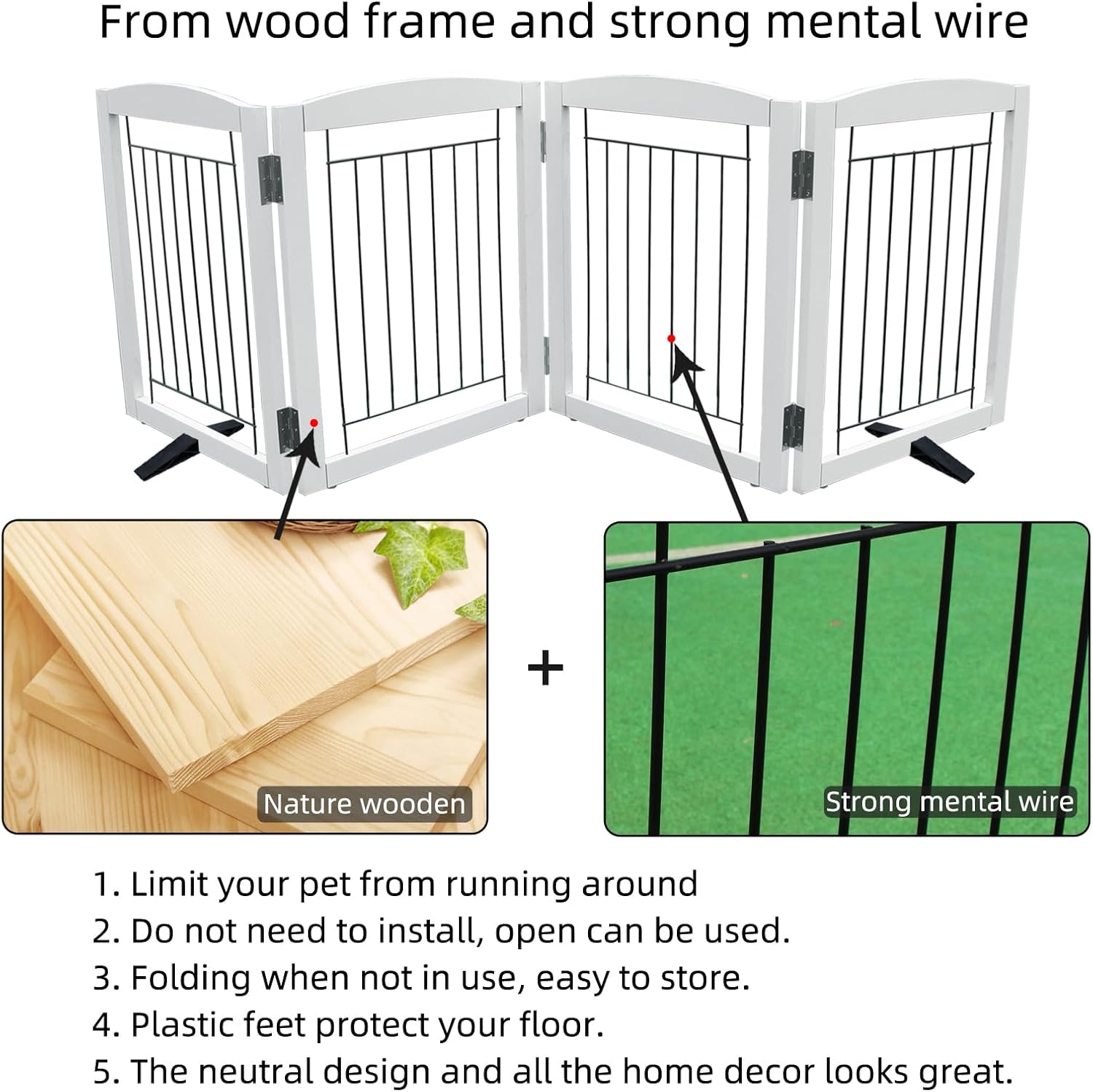 From wood frame and strong mental wire

Nature wooden

+

Strong mental wire

1. Limit your pet from running around
2. Do not need to install, open can be used.
3. Folding when not in use, easy to store.
4. Plastic feet protect your floor.
5. The neutral design and all the home decor looks great.