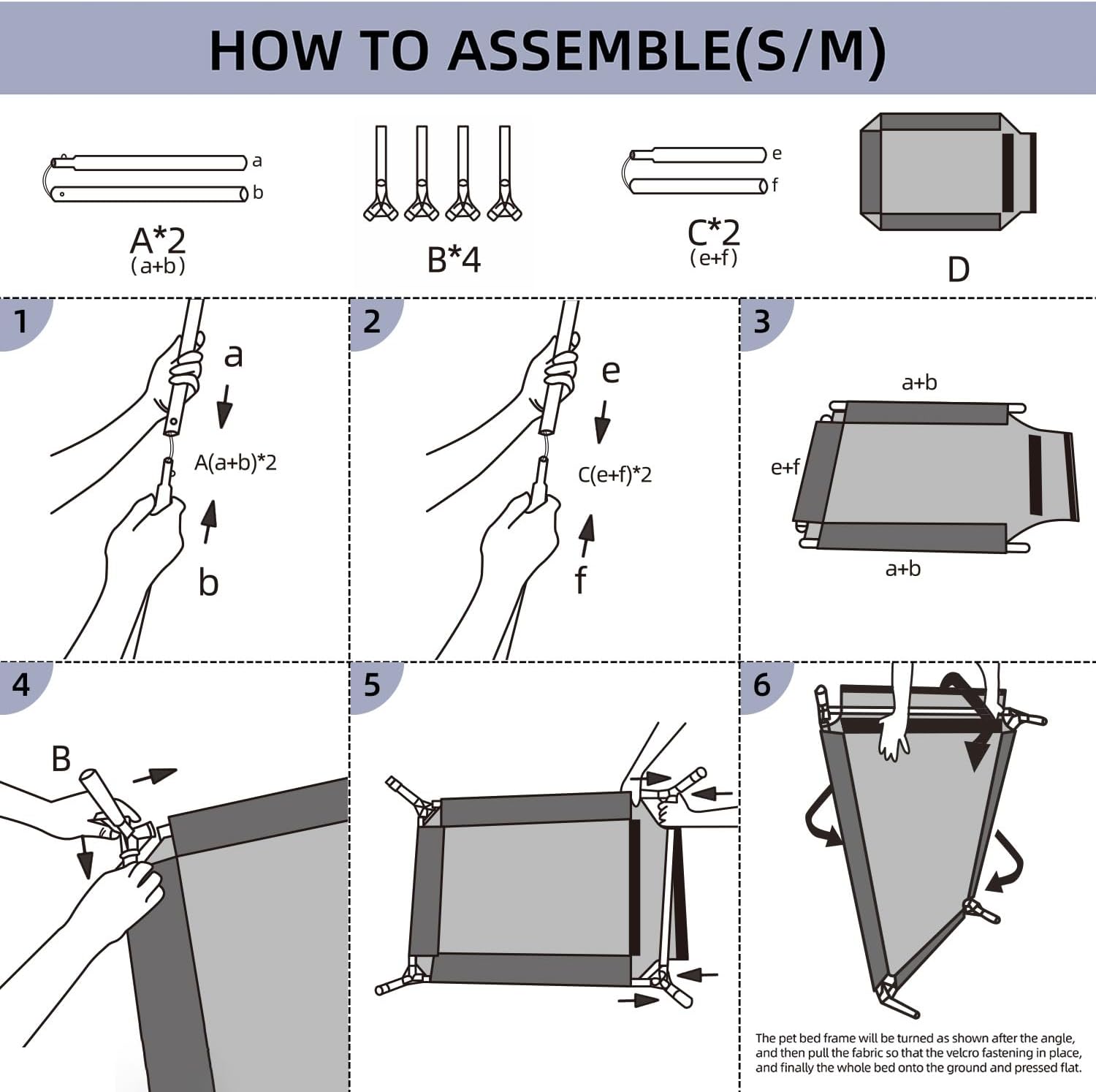 HOW TO ASSEMBLE(S/M)

a
b
A*2
(a+b)

B*4

e
f
C*2
(e+f)

D

1
a
A(a+b)*2
b

2
e
C(e+f)*2
f

3
a+b
e+f
a+b

4
B

5

6
The pet bed frame will be turned as shown after the angle, and then pull the fabric so that the velcro fastening in place, and finally the whole bed onto the ground and pressed flat.