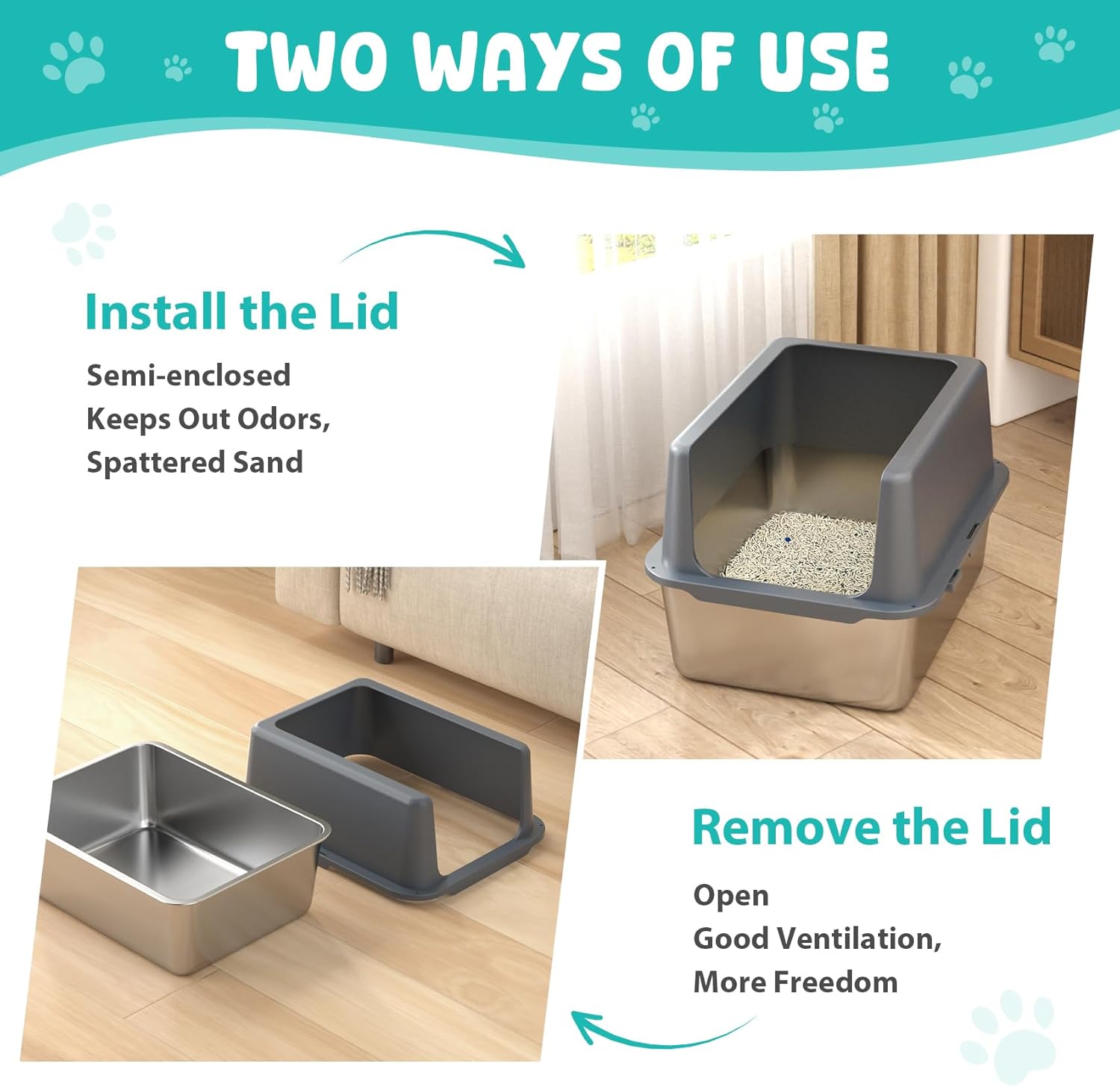 TWO WAYS OF USE

Install the Lid

Semi-enclosed
Keeps Out Odors,
Spattered Sand

Remove the Lid

Open
Good Ventilation,
More Freedom