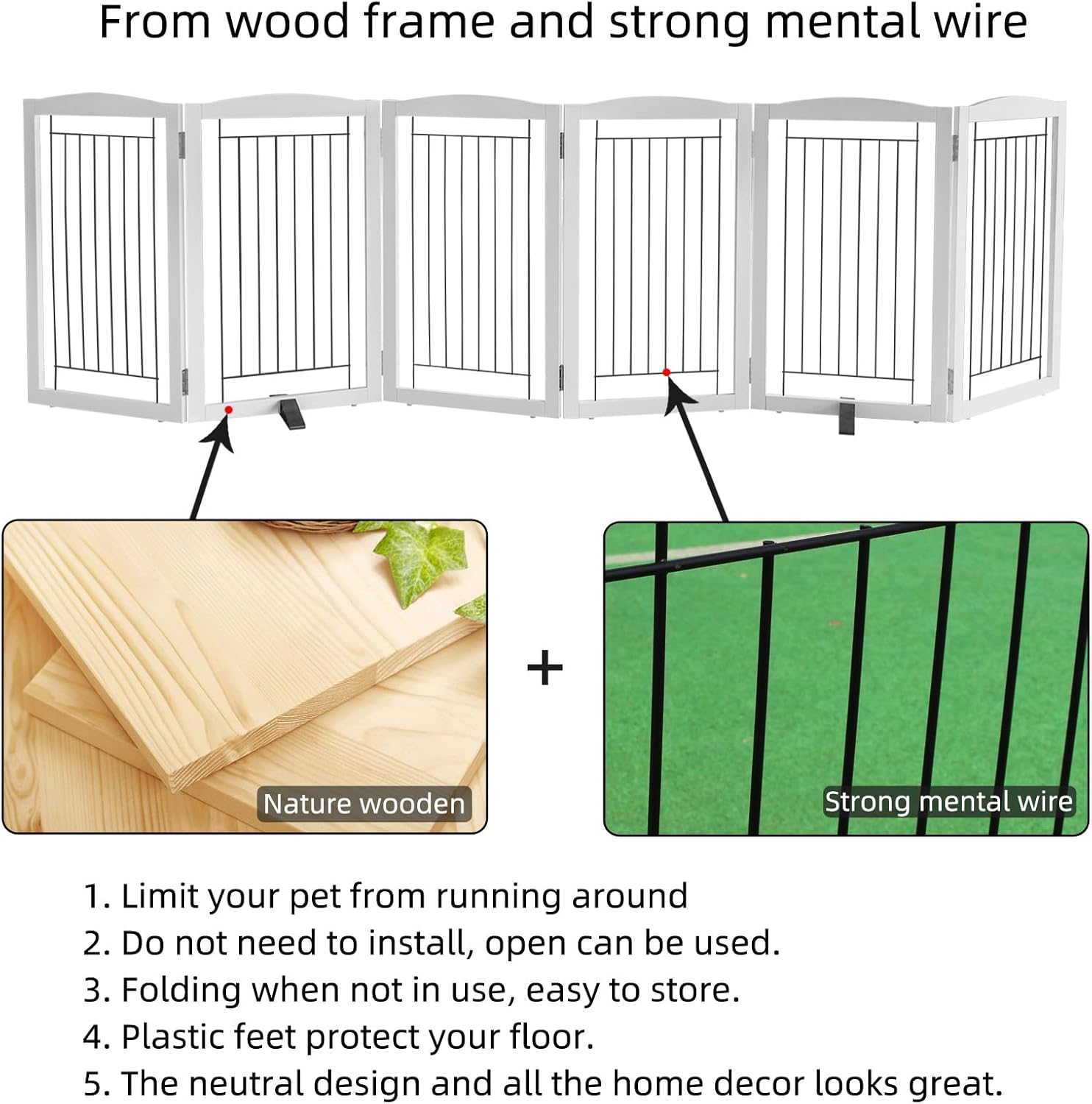 From wood frame and strong mental wire

Nature wooden

+

Strong mental wire

1. Limit your pet from running around
2. Do not need to install, open can be used.
3. Folding when not in use, easy to store.
4. Plastic feet protect your floor.
5. The neutral design and all the home decor looks great.