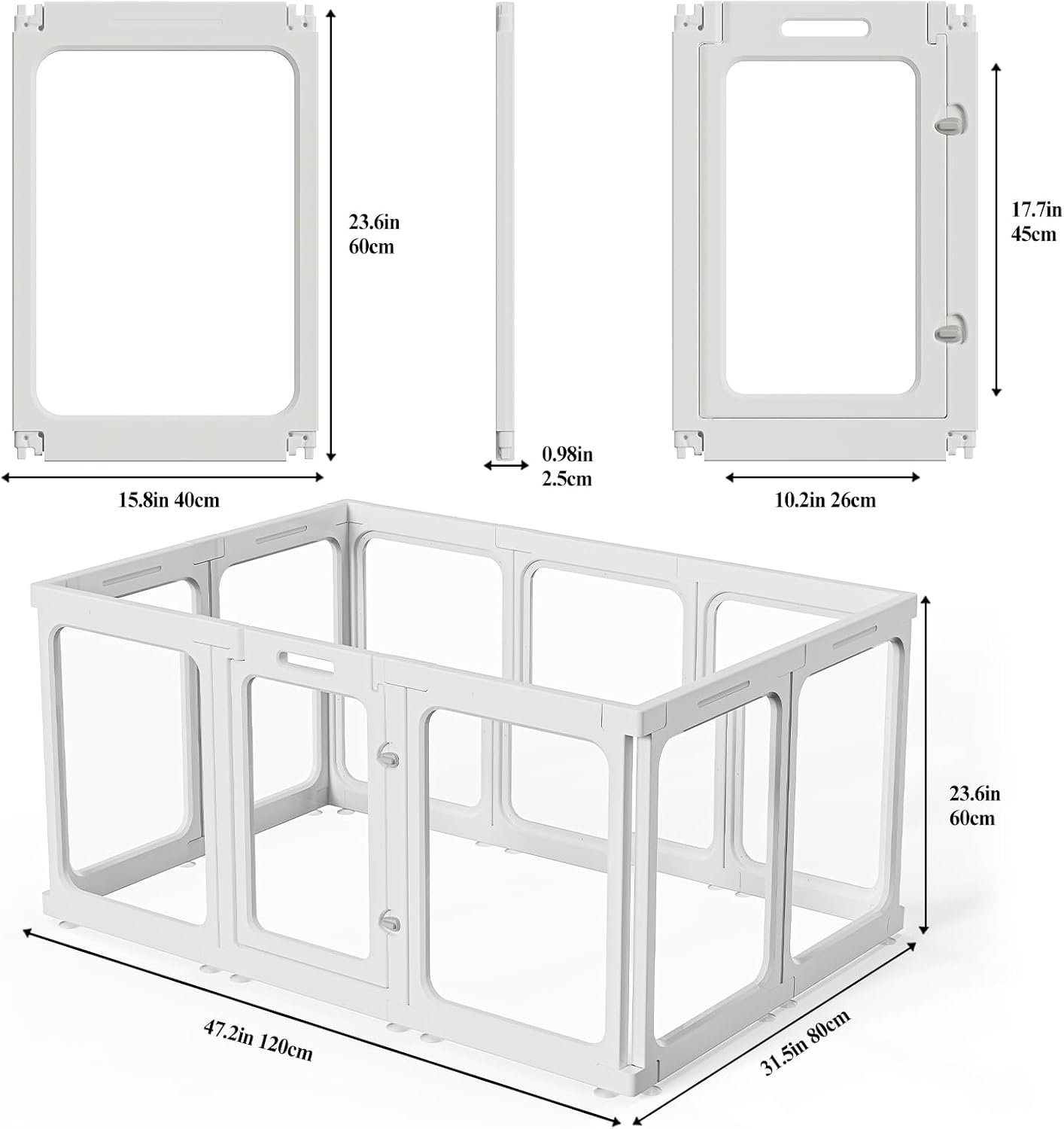 23.6in
60cm

15.8in 40cm

0.98in
2.5cm

17.7in
45cm

10.2in 26cm

23.6in
60cm

47.2in 120cm

31.5in 80cm