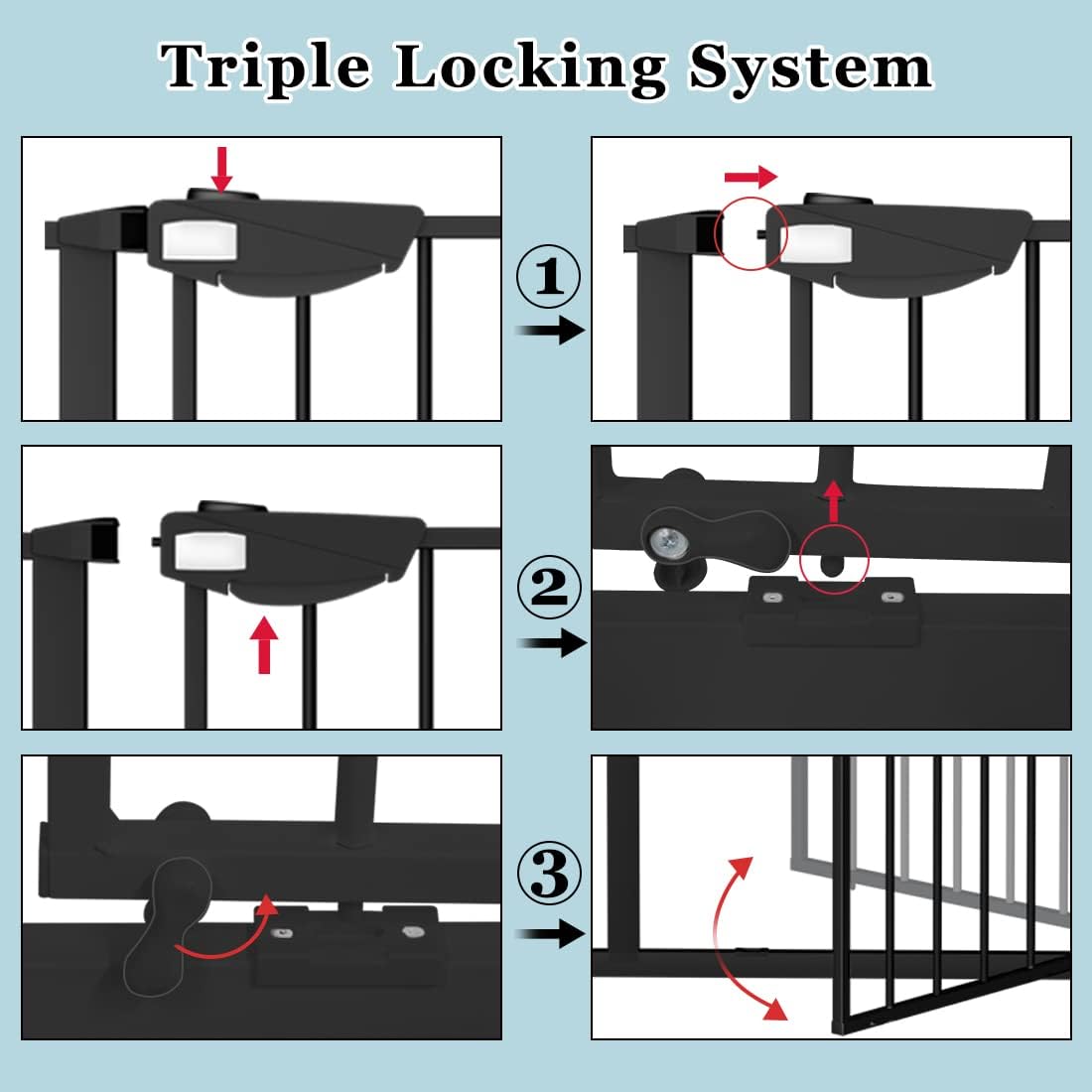 Triple Locking System

①

②

③