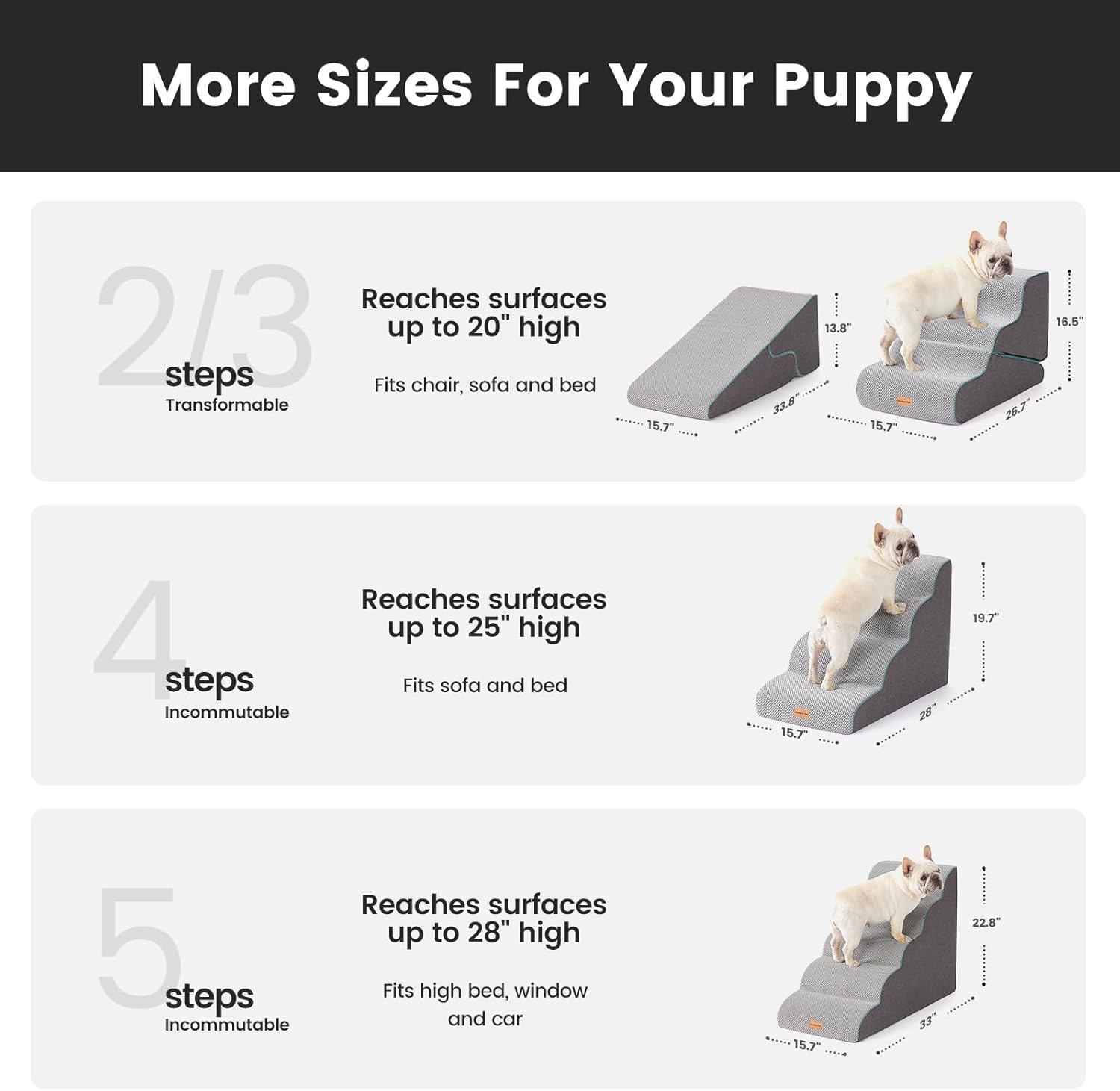 More Sizes For Your Puppy

2/3
steps
Transformable

Reaches surfaces up to 20" high

Fits chair, sofa and bed

13.8"
15.7"
33.8"
16.5"
15.7"
26.7"

4
steps
Incommutable

Reaches surfaces up to 25" high

Fits sofa and bed

19.7"
15.7"
28"

5
steps
Incommutable

Reaches surfaces up to 28" high

Fits high bed, window and car

22.8"
15.7"
33"