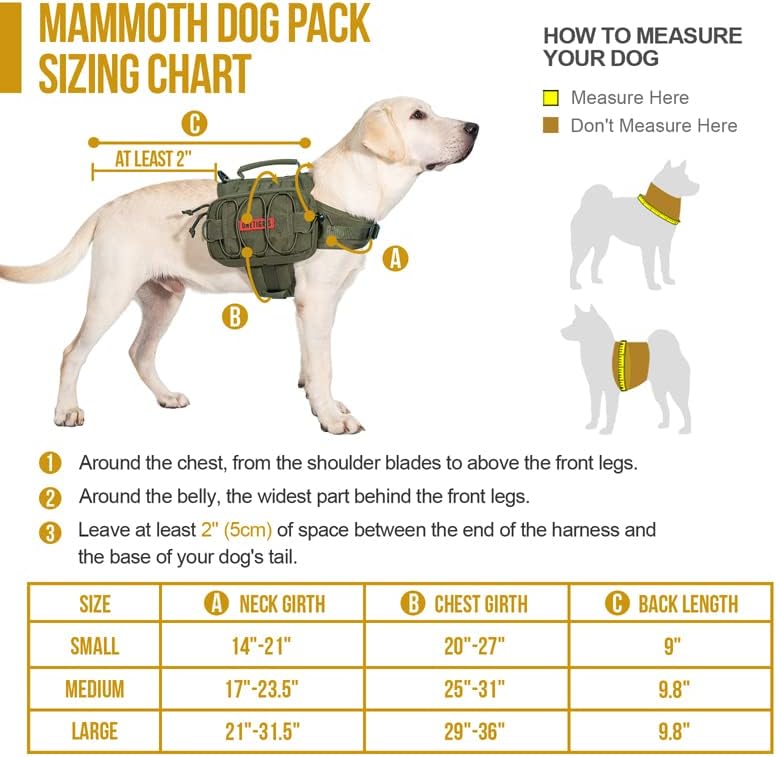 MAMMOTH DOG PACK SIZING CHART

HOW TO MEASURE YOUR DOG

Measure Here

Don't Measure Here

C

AT LEAST 2"

ONETIGRIS

A

B

1 Around the chest, from the shoulder blades to above the front legs.

2 Around the belly, the widest part behind the front legs.

3 Leave at least 2" (5cm) of space between the end of the harness and the base of your dog's tail.

| SIZE | A NECK GIRTH | B CHEST GIRTH | C BACK LENGTH |
|---|---|---|---|
| SMALL | 14"-21" | 20"-27" | 9" |
| MEDIUM | 17"-23.5" | 25"-31" | 9.8" |
| LARGE | 21"-31.5" | 29"-36" | 9.8" |