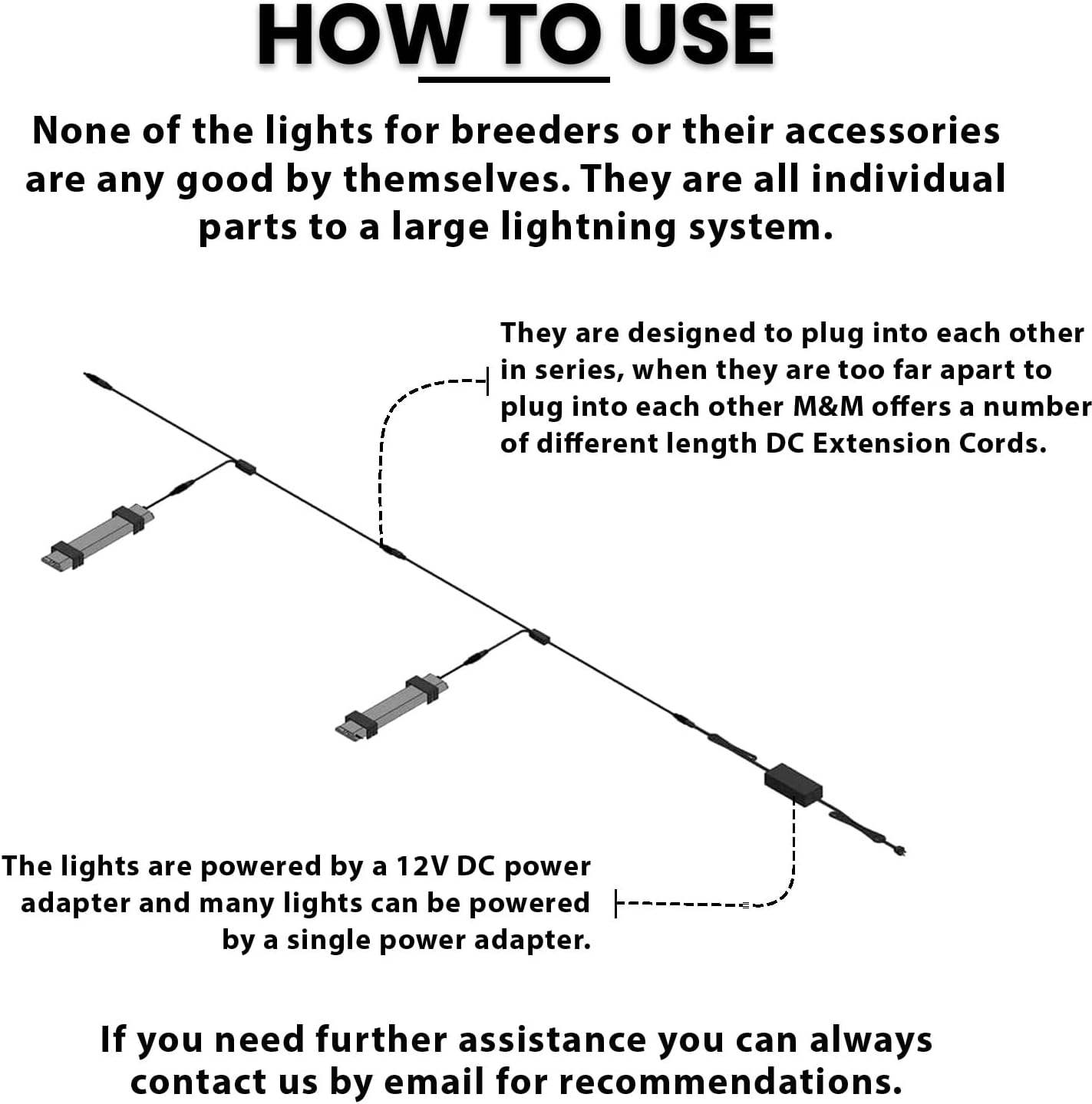 HOW TO USE

None of the lights for breeders or their accessories are any good by themselves. They are all individual parts to a large lightning system.

They are designed to plug into each other in series, when they are too far apart to plug into each other M&M offers a number of different length DC Extension Cords.

The lights are powered by a 12V DC power adapter and many lights can be powered by a single power adapter.

If you need further assistance you can always contact us by email for recommendations.