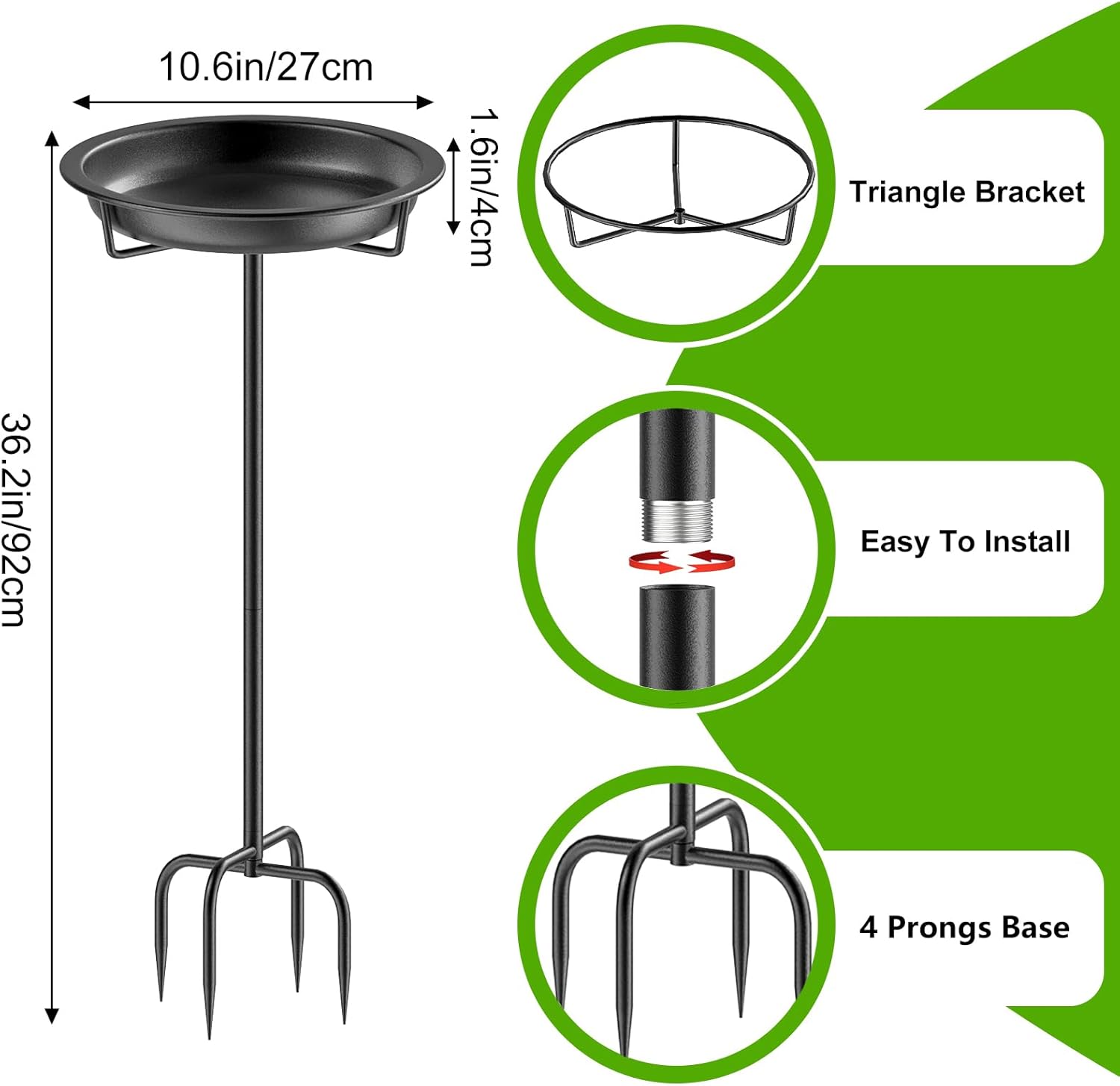 10.6in/27cm

1.6in/4cm

36.2in/92cm

Triangle Bracket

Easy To Install

4 Prongs Base