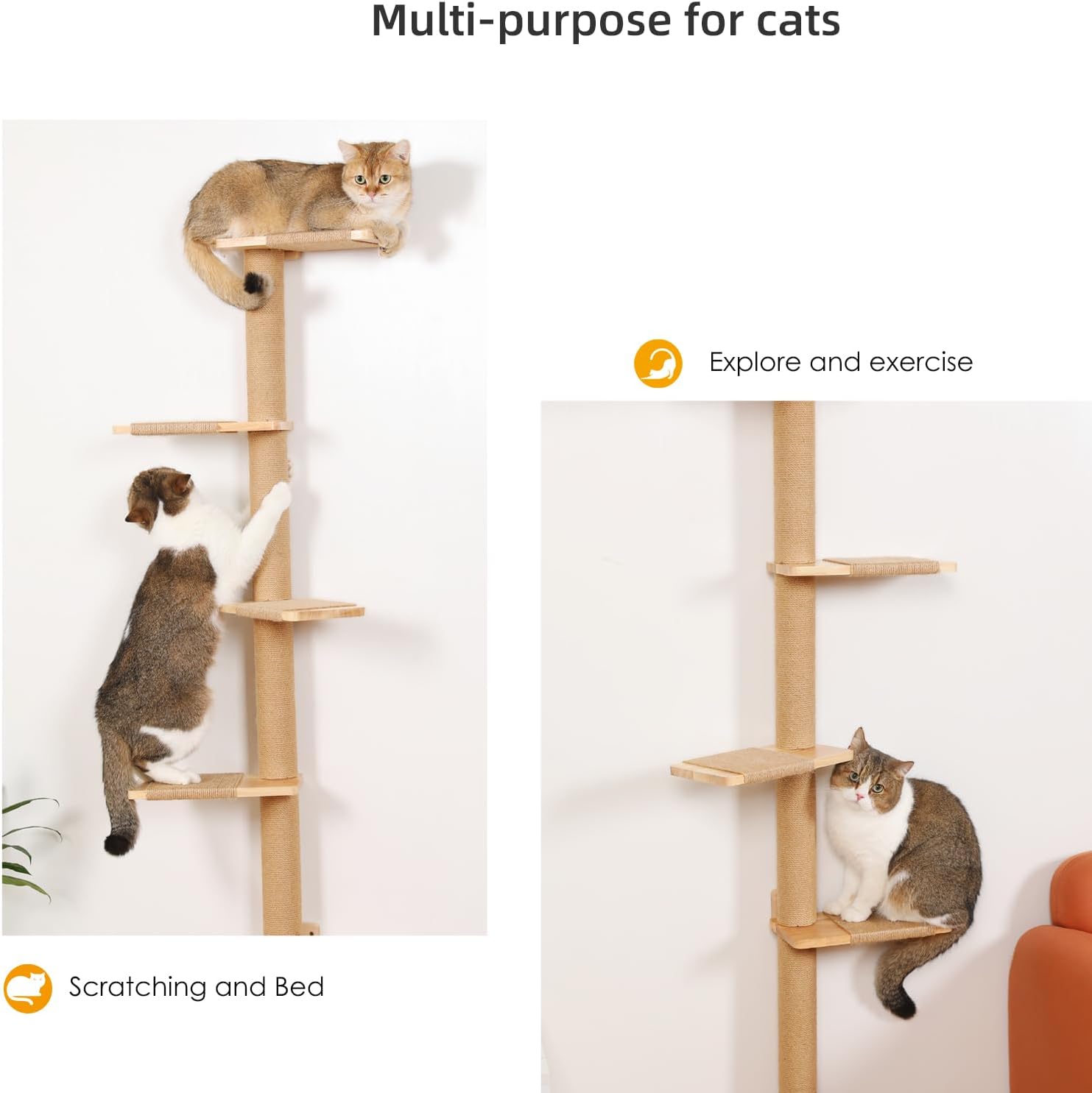 Multi-purpose for cats

Explore and exercise

Scratching and Bed