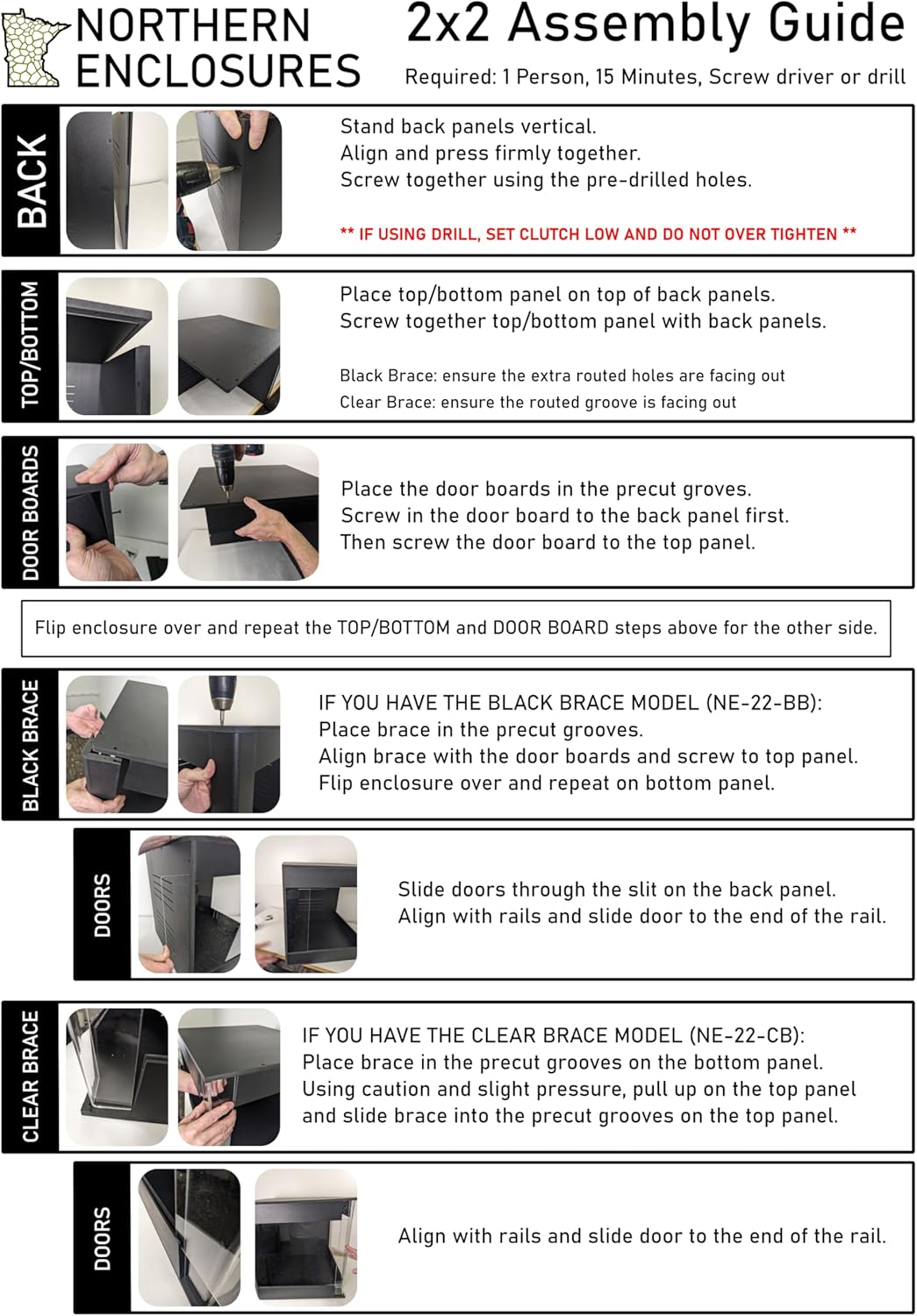 NORTHERN ENCLOSURES

2x2 Assembly Guide

Required: 1 Person, 15 Minutes, Screw driver or drill

BACK

Stand back panels vertical.
Align and press firmly together.
Screw together using the pre-drilled holes.

** IF USING DRILL, SET CLUTCH LOW AND DO NOT OVER TIGHTEN **

TOP/BOTTOM

Place top/bottom panel on top of back panels.
Screw together top/bottom panel with back panels.

Black Brace: ensure the extra routed holes are facing out
Clear Brace: ensure the routed groove is facing out

DOOR BOARDS

Place the door boards in the precut groves.
Screw in the door board to the back panel first.
Then screw the door board to the top panel.

Flip enclosure over and repeat the TOP/BOTTOM and DOOR BOARD steps above for the other side.

BLACK BRACE

IF YOU HAVE THE BLACK BRACE MODEL (NE-22-BB):
Place brace in the precut grooves.
Align brace with the door boards and screw to top panel.
Flip enclosure over and repeat on bottom panel.

DOORS

Slide doors through the slit on the back panel.
Align with rails and slide door to the end of the rail.

CLEAR BRACE

IF YOU HAVE THE CLEAR BRACE MODEL (NE-22-CB):
Place brace in the precut grooves on the bottom panel.
Using caution and slight pressure, pull up on the top panel and slide brace into the precut grooves on the top panel.

DOORS

Align with rails and slide door to the end of the rail.