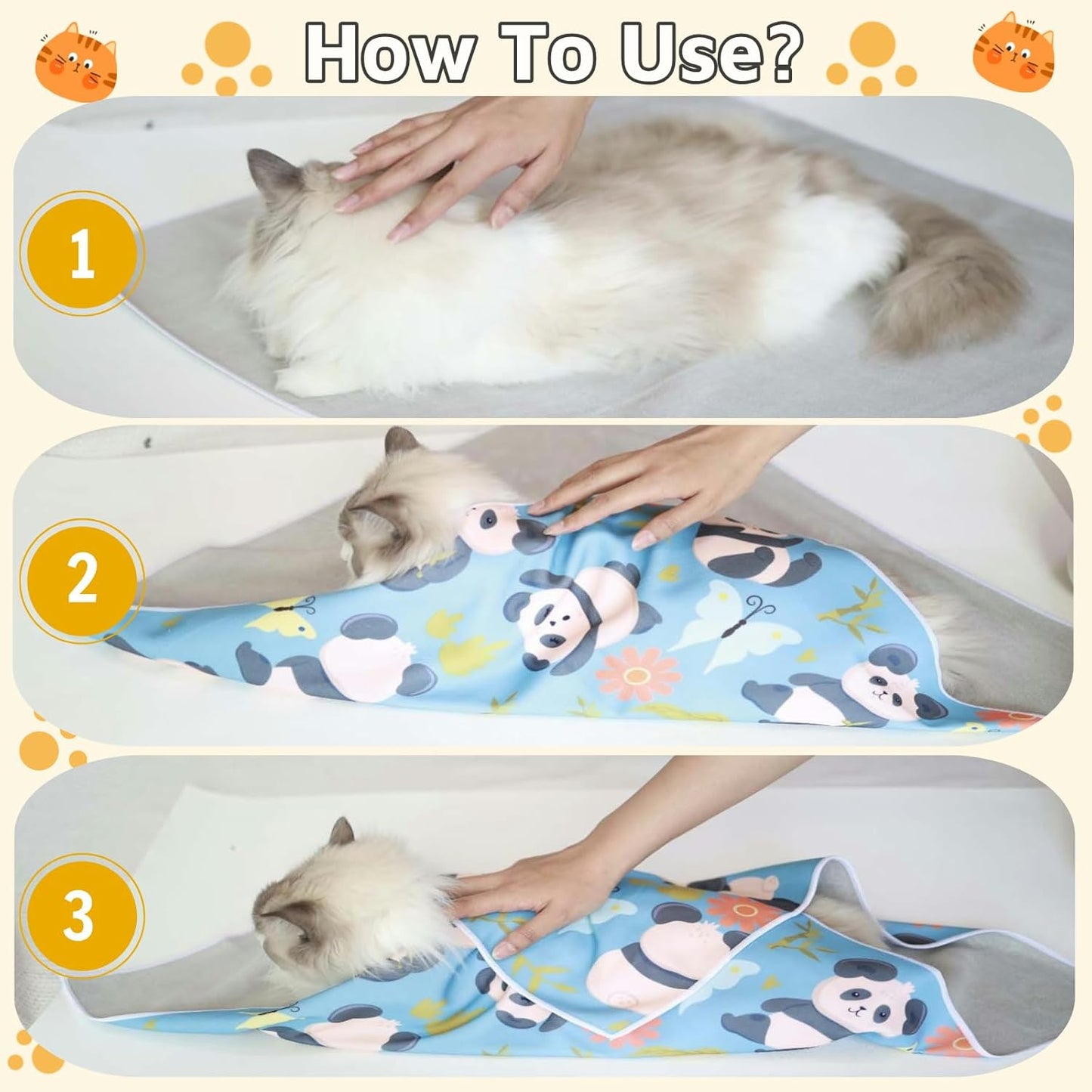 How To Use?

1

2

3