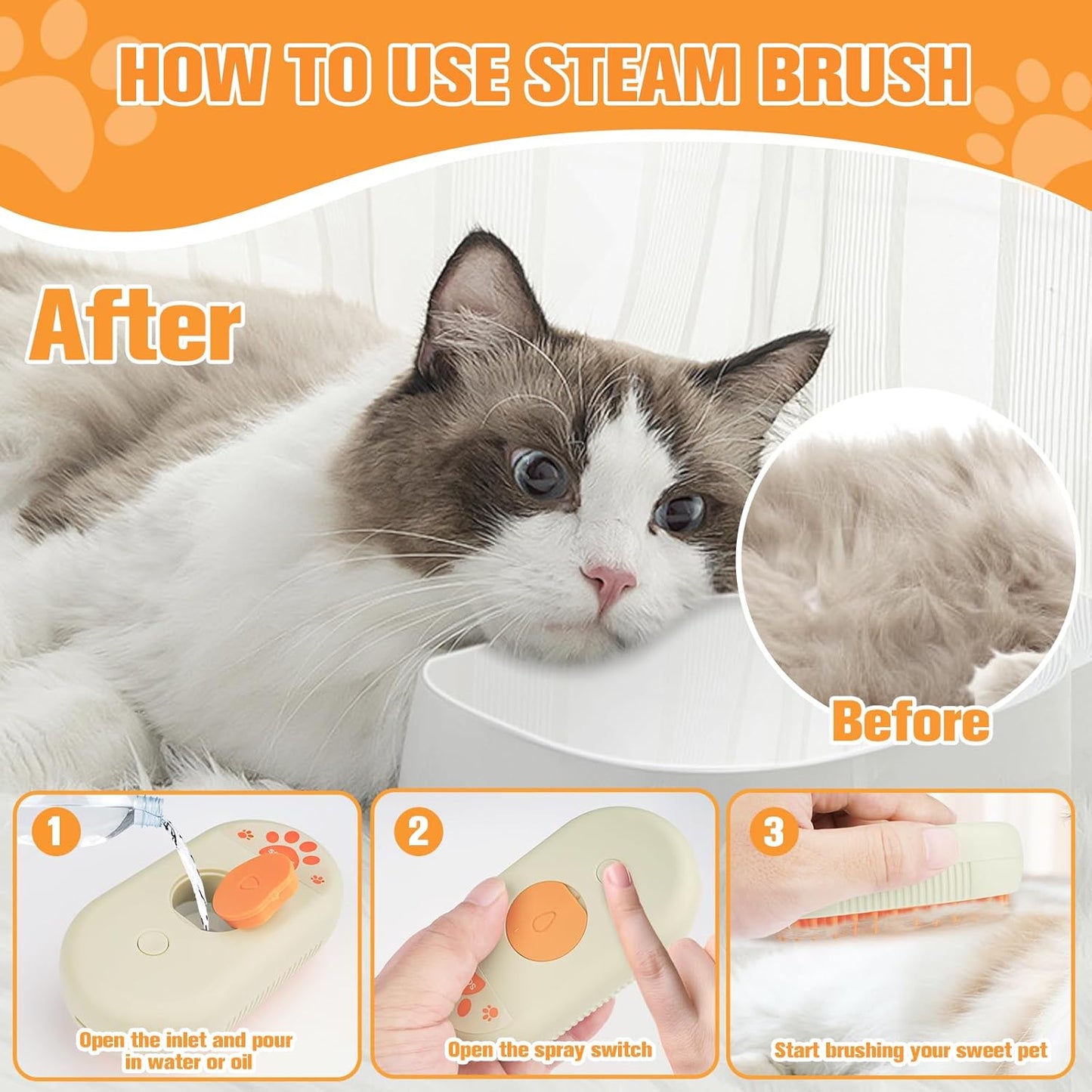 HOW TO USE STEAM BRUSH

After

Before

1
Open the inlet and pour in water or oil

2
Open the spray switch

3
Start brushing your sweet pet