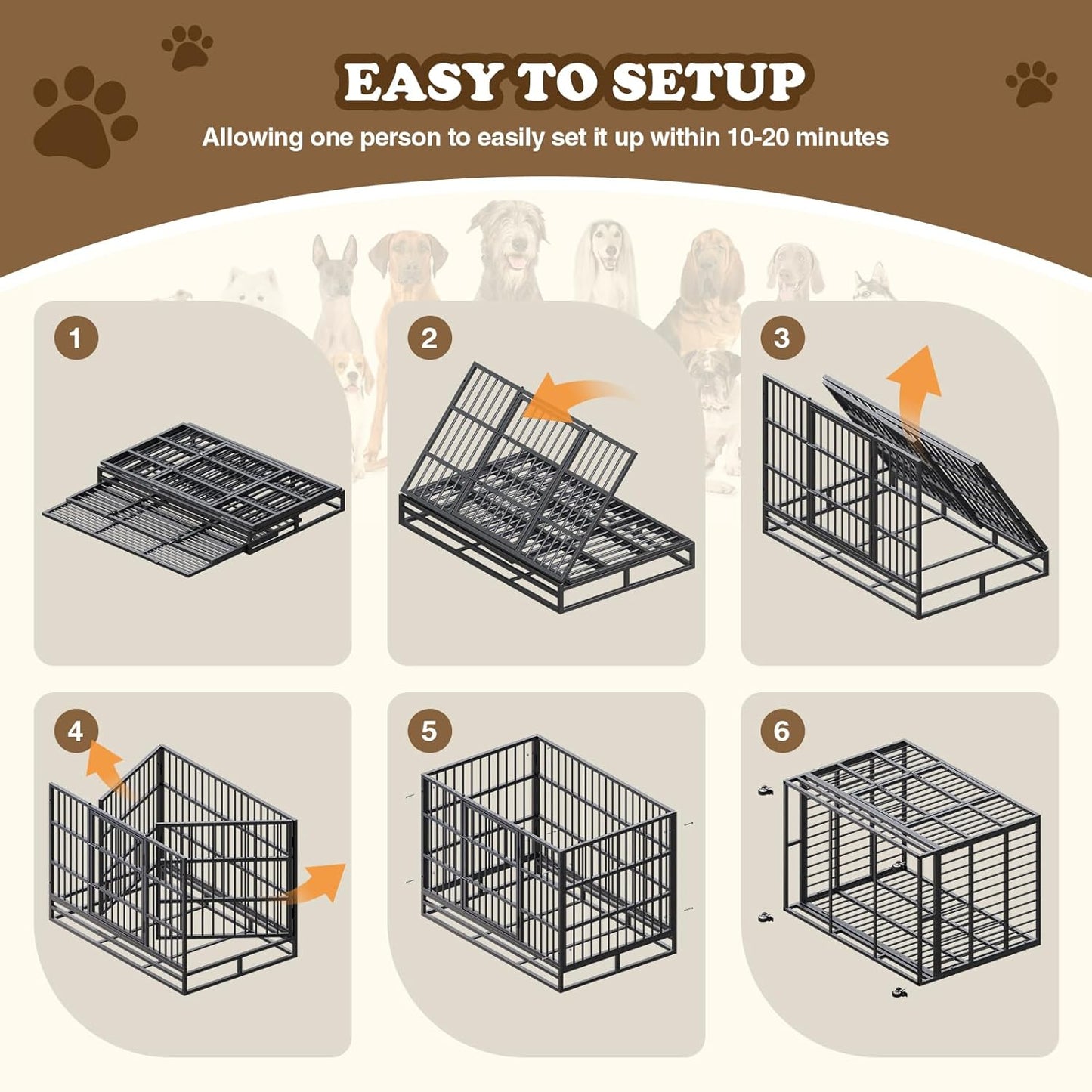 EASY TO SETUP

Allowing one person to easily set it up within 10-20 minutes

1

2

3

4

5

6