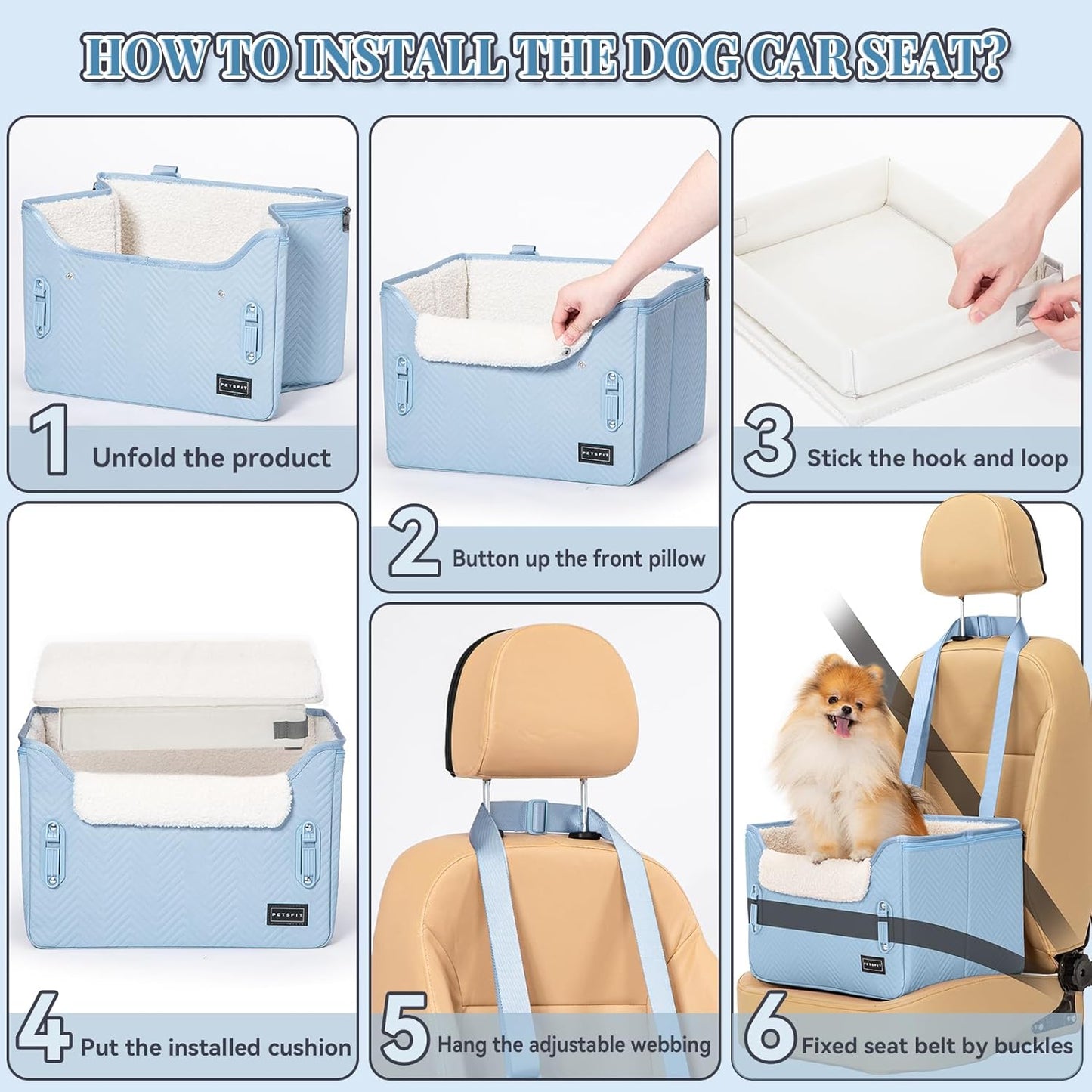 HOW TO INSTALL THE DOG CAR SEAT?

PETSFIT

1 Unfold the product

PETSFIT

2 Button up the front pillow

3 Stick the hook and loop

PETSFIT

4 Put the installed cushion

5 Hang the adjustable webbing

PETSFIT

6 Fixed seat belt by buckles